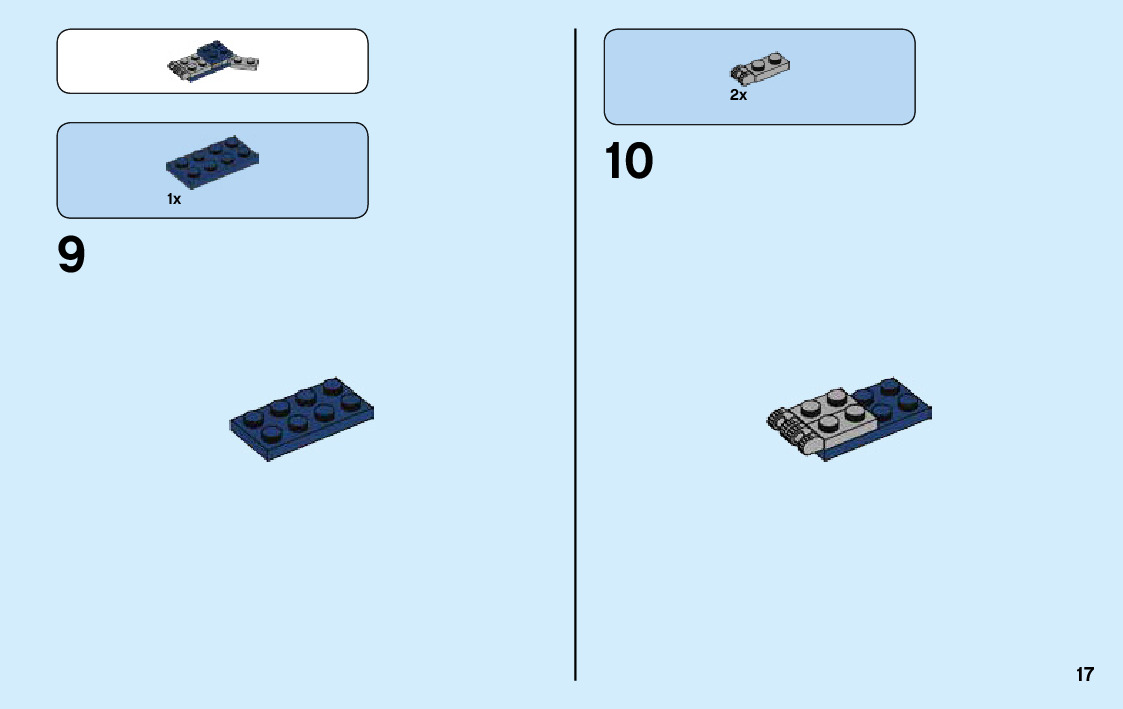 1x

9

2x

10

17