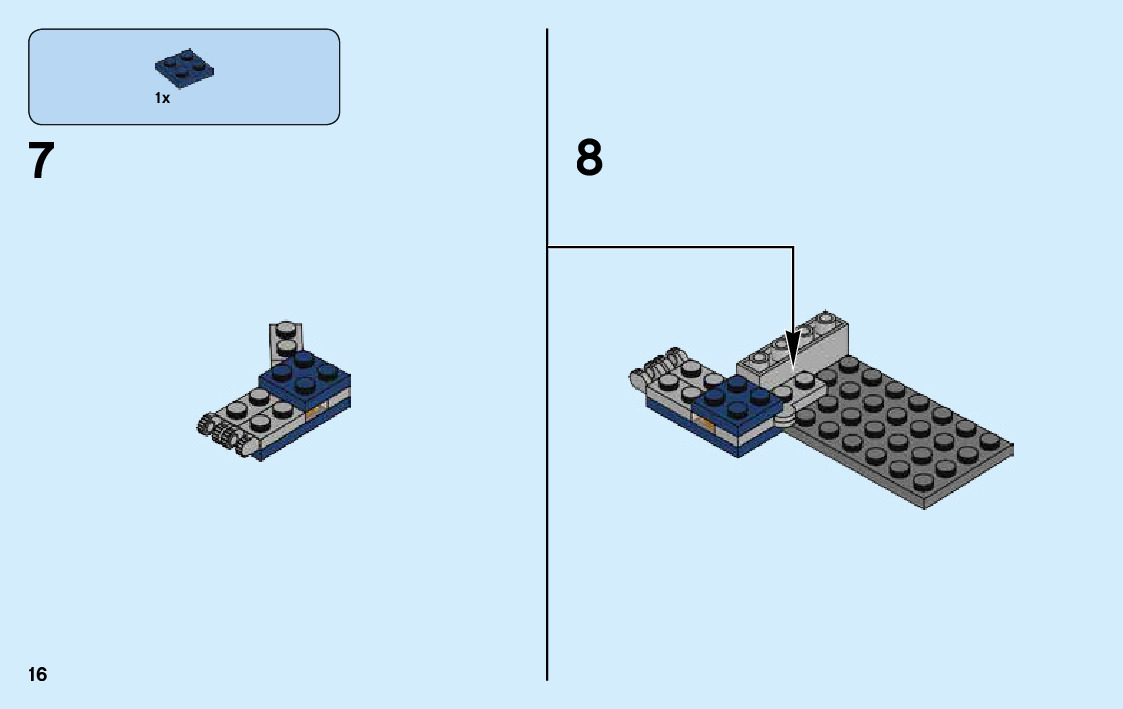 1x

7

8

16