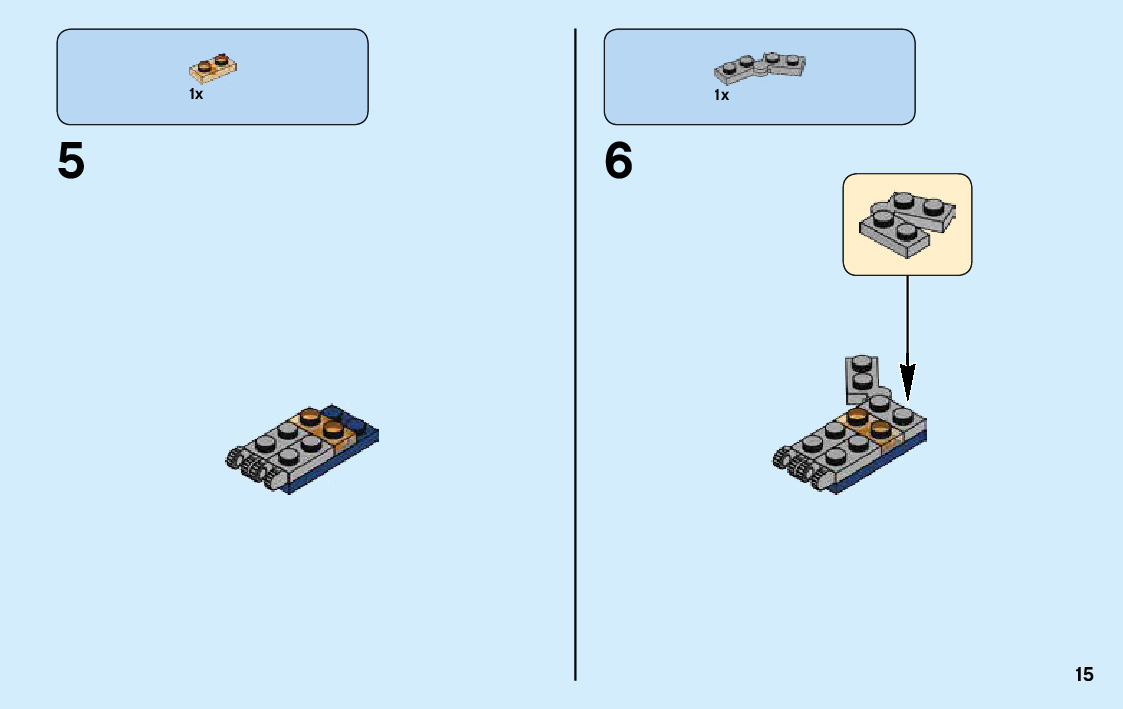 1x

5

1x

6

15