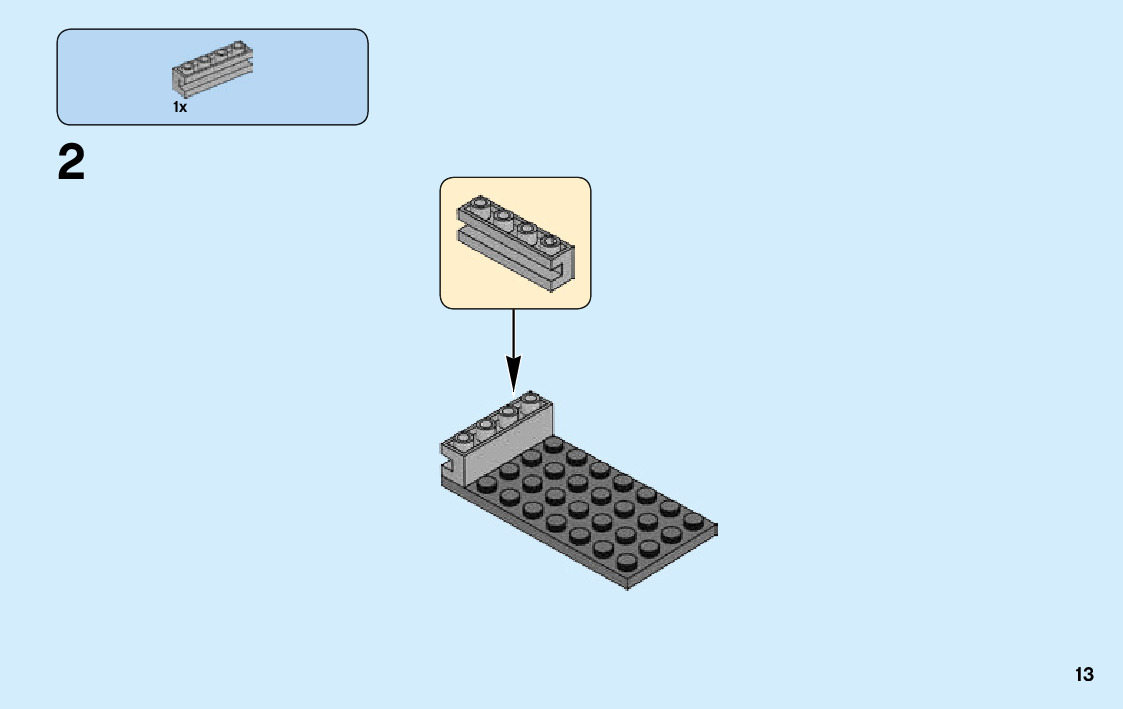 1x

2

13