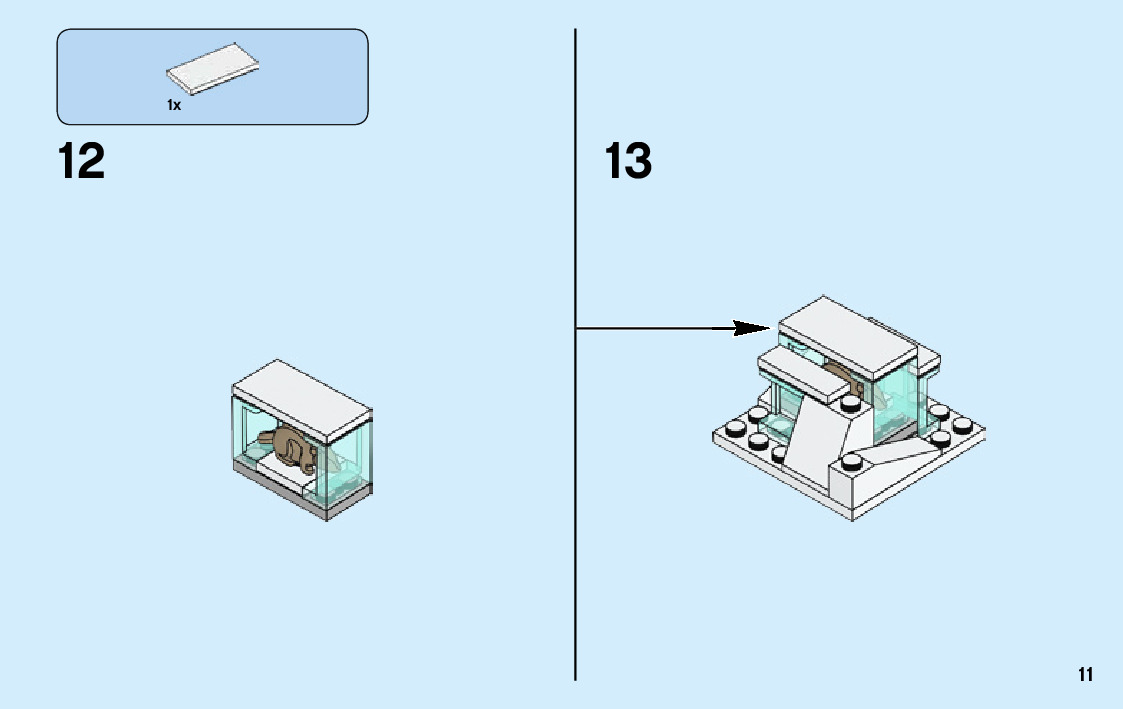 1x

12

13

11