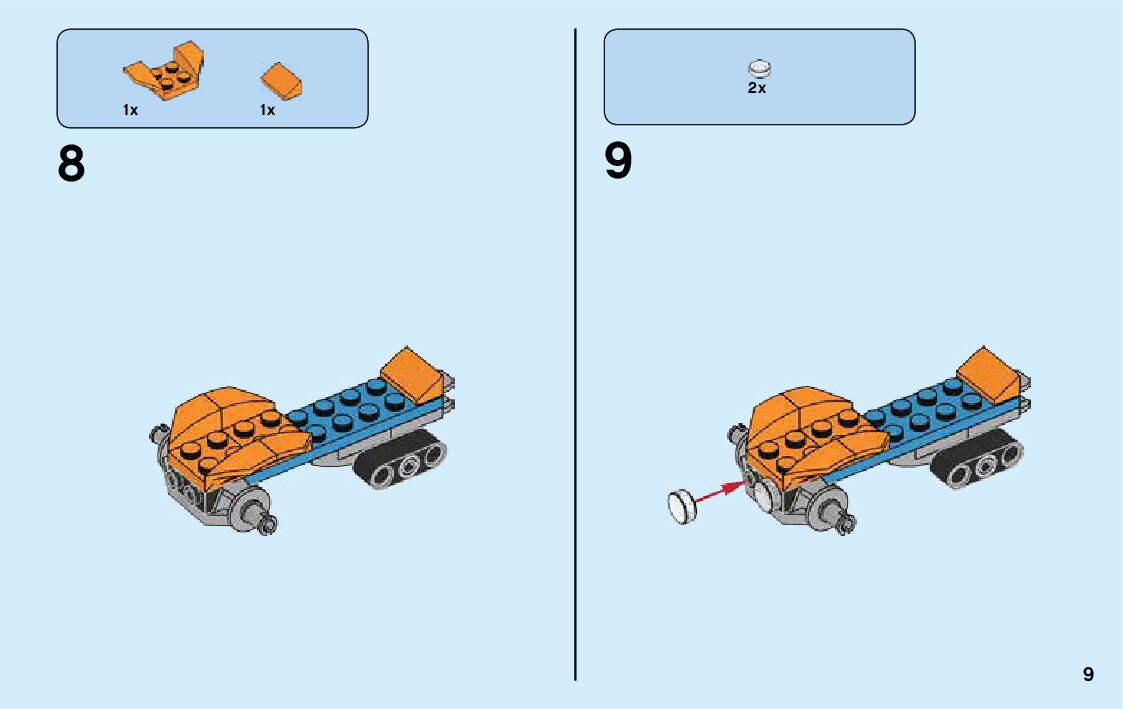 1x 1x

8

2x

9

9