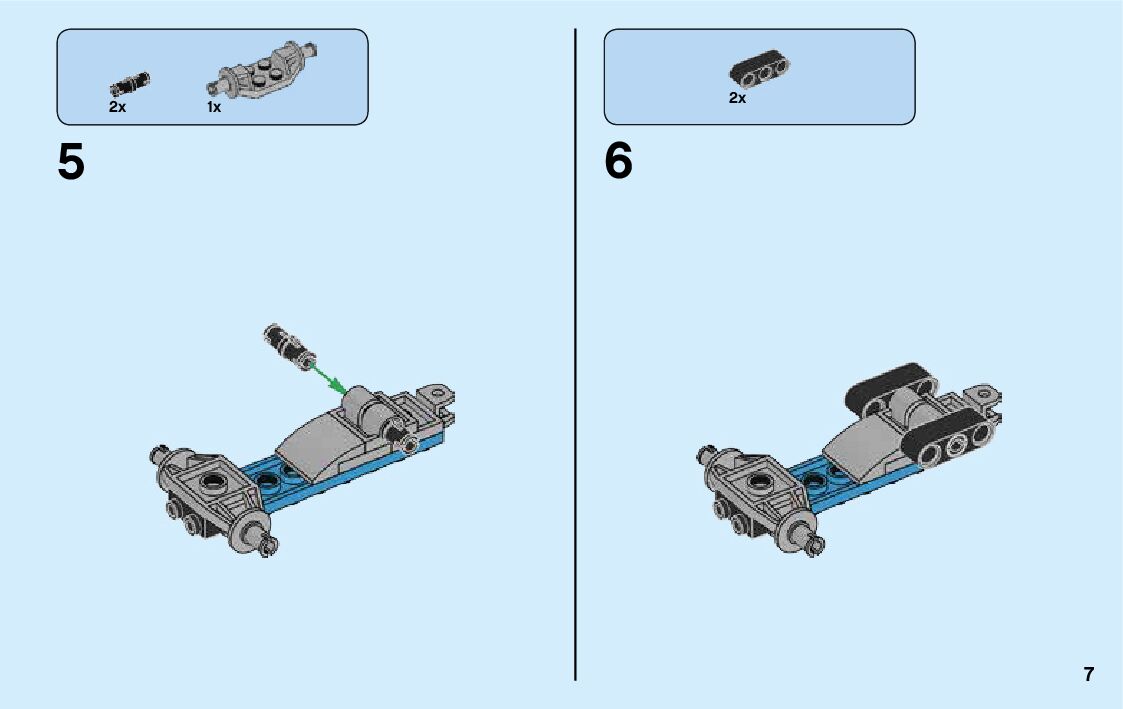 2x 1x

5

2x

6

7