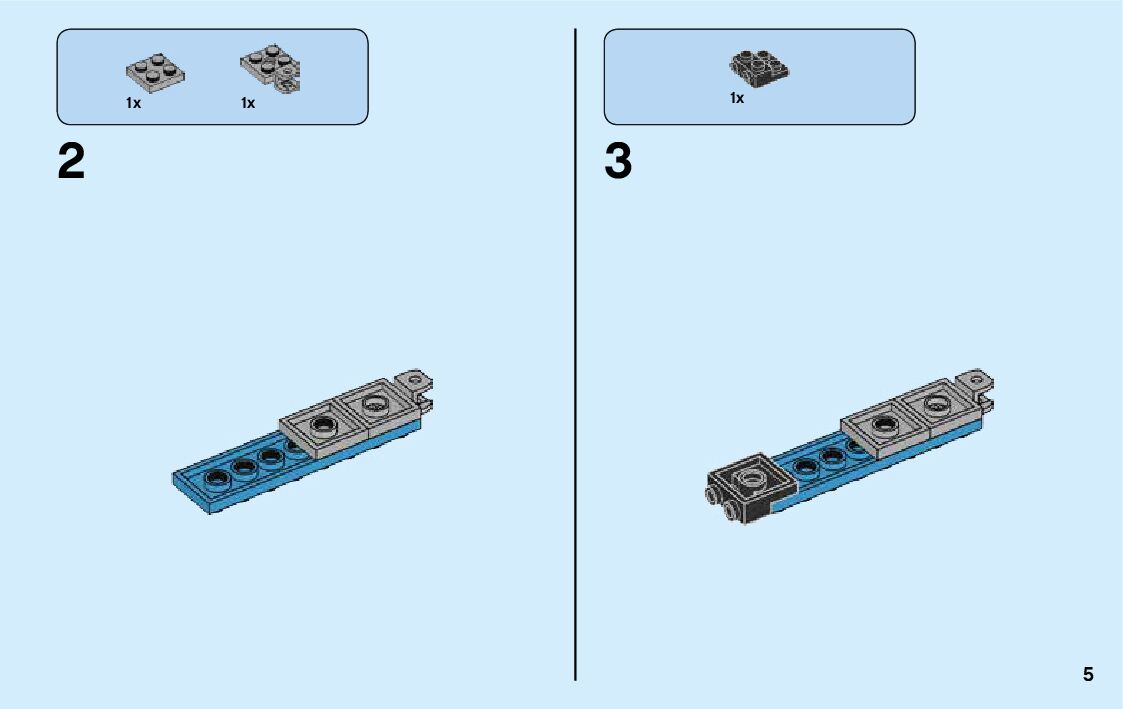 1x 1x

2

1x

3

5