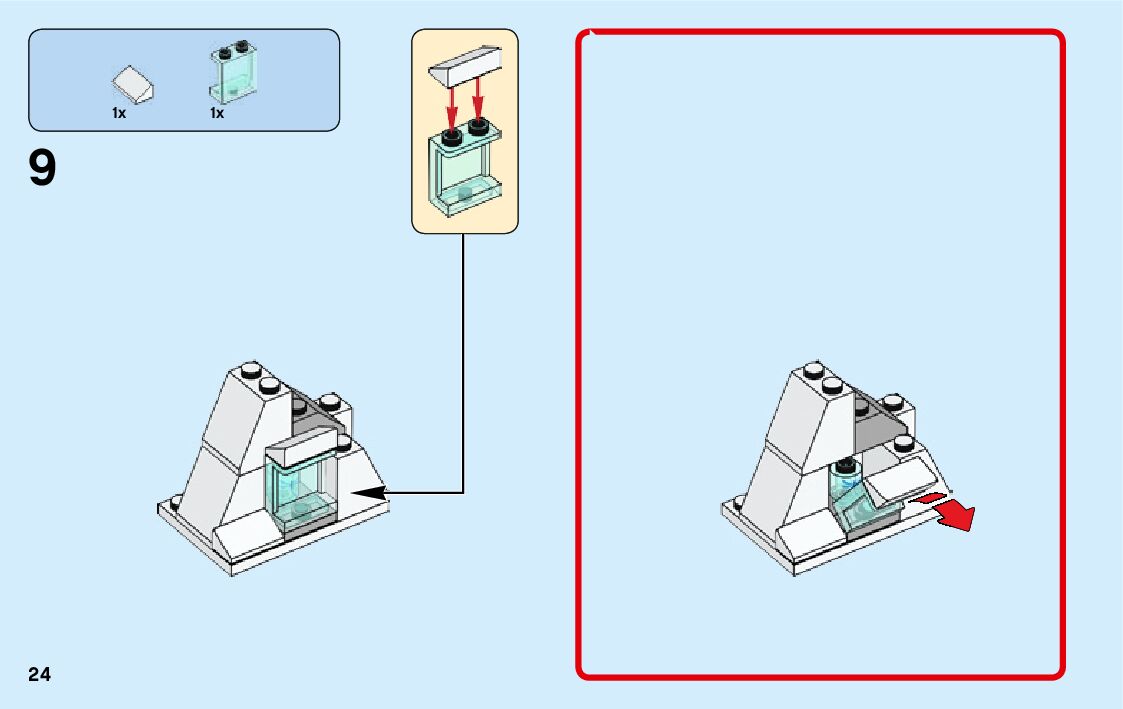 1x 1x

9

24