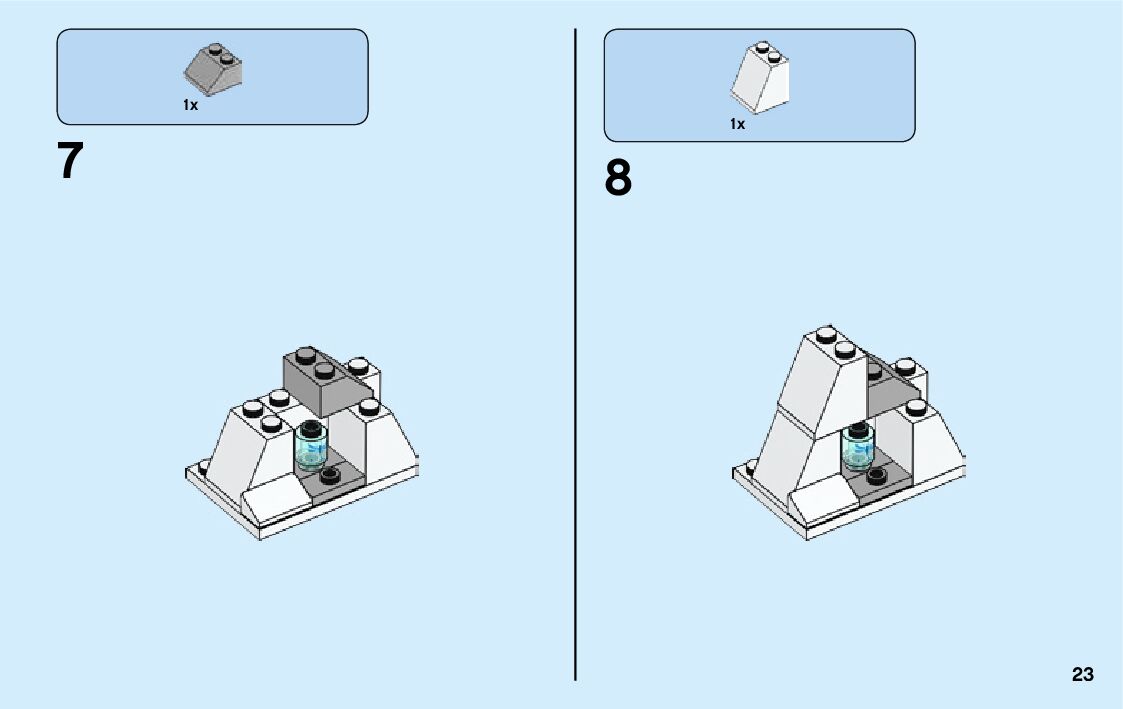 1x

7

1x

8

23