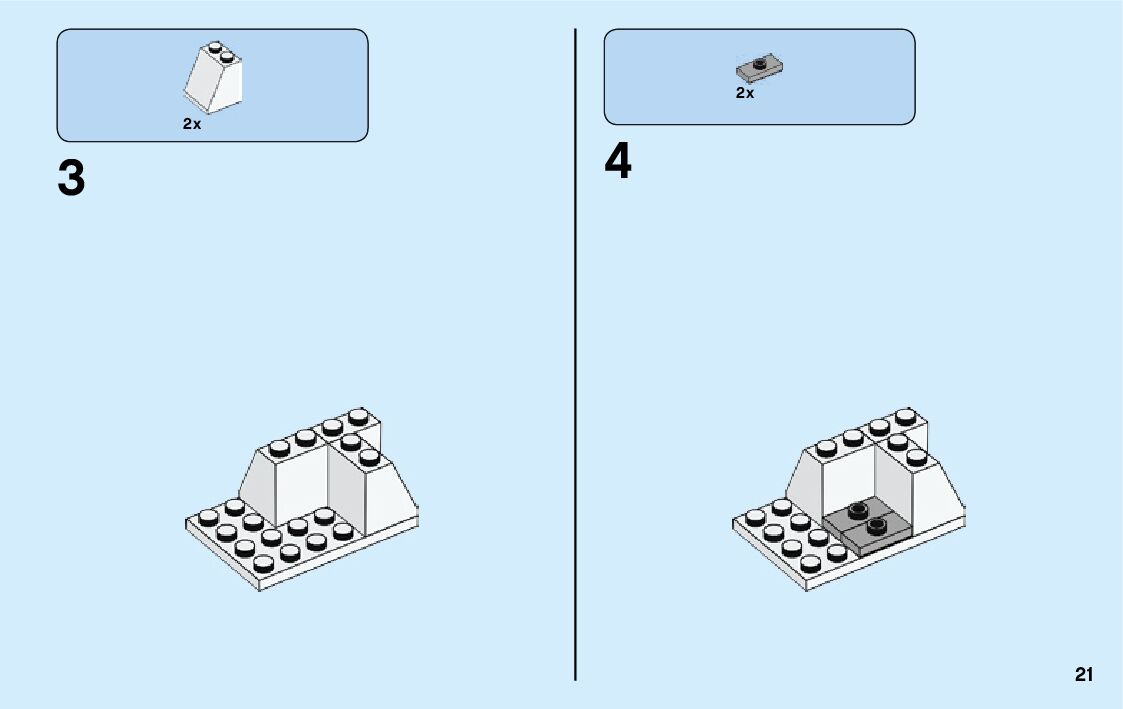 2x

3

2x

4

21