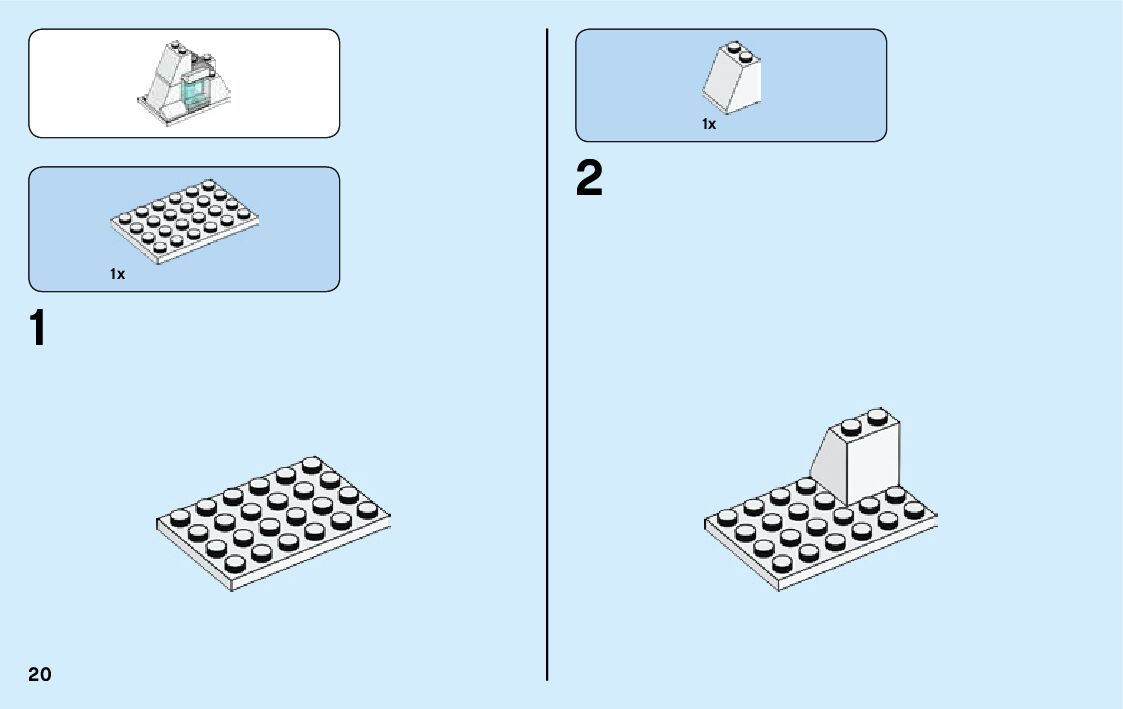 1x

1

20

1x

2