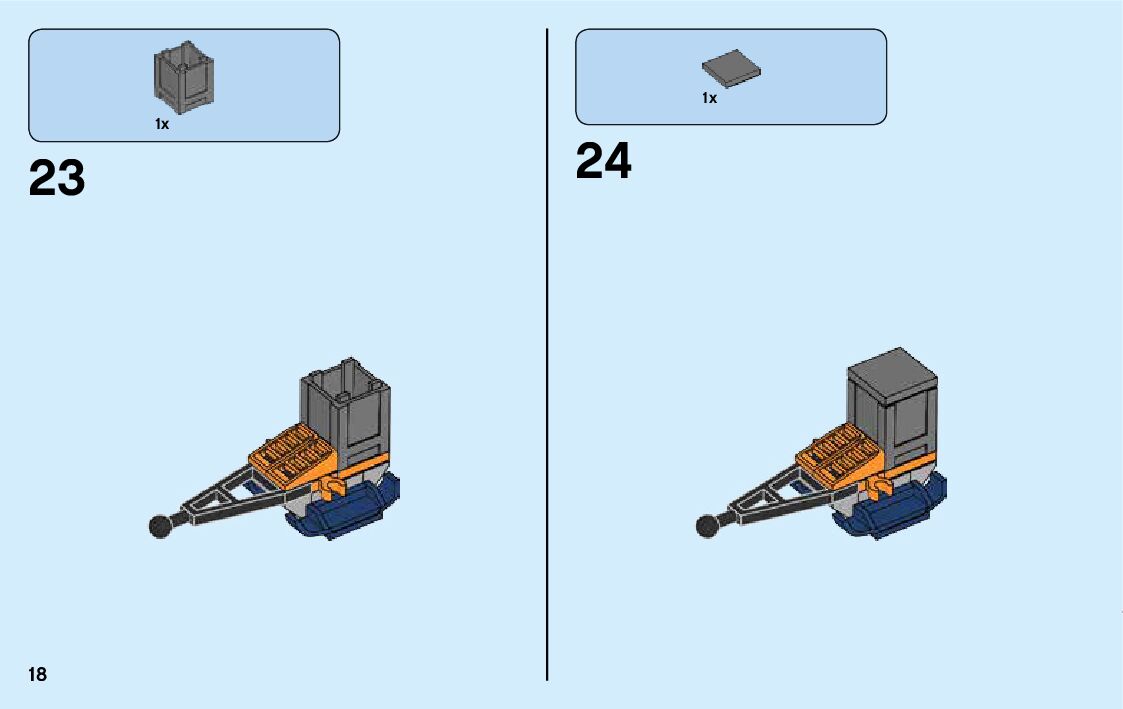 1x

23

1x

24

18