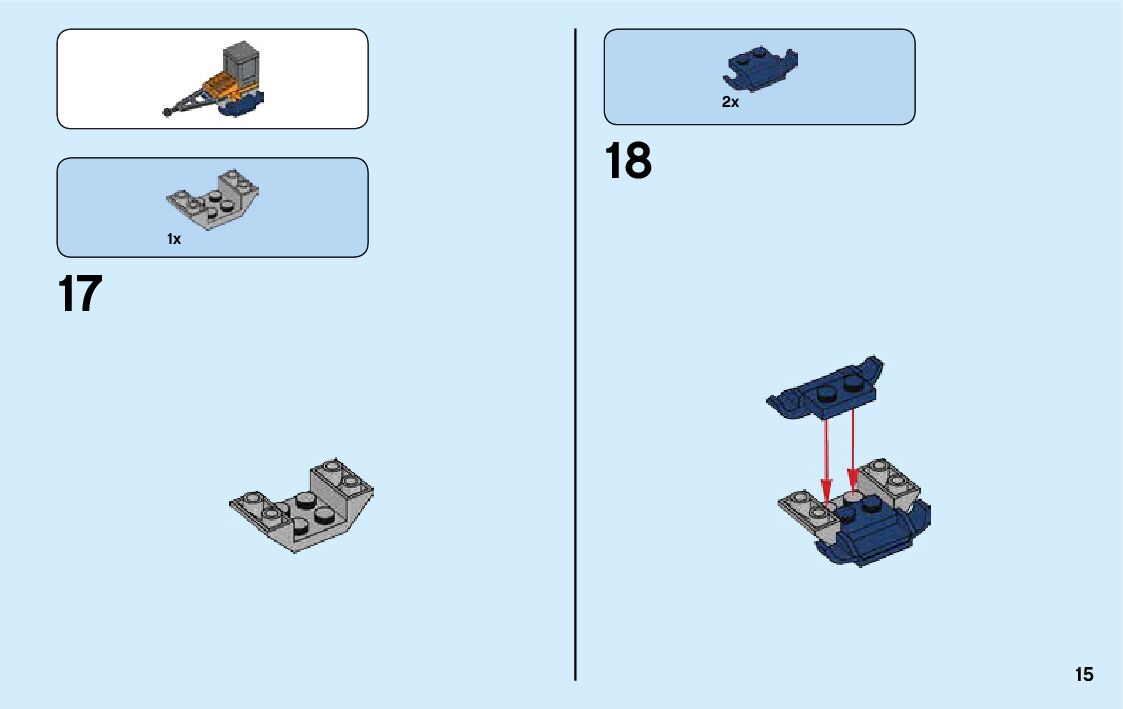 1x

17

2x

18

15