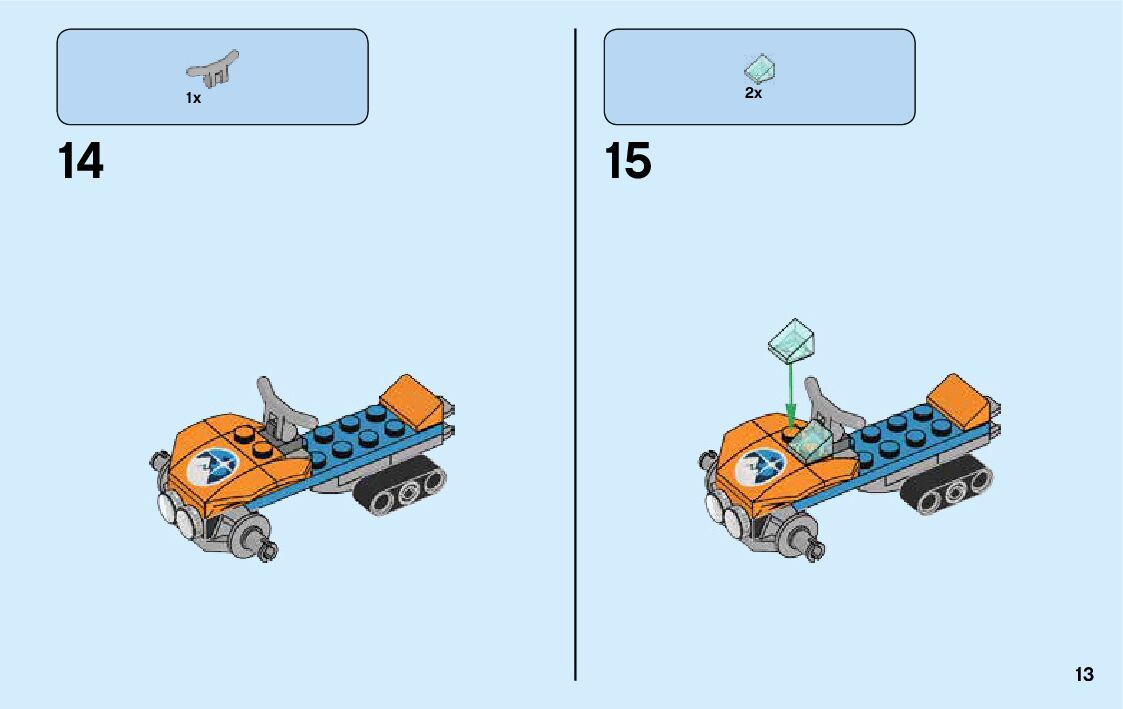 1x

14

2x

15

13