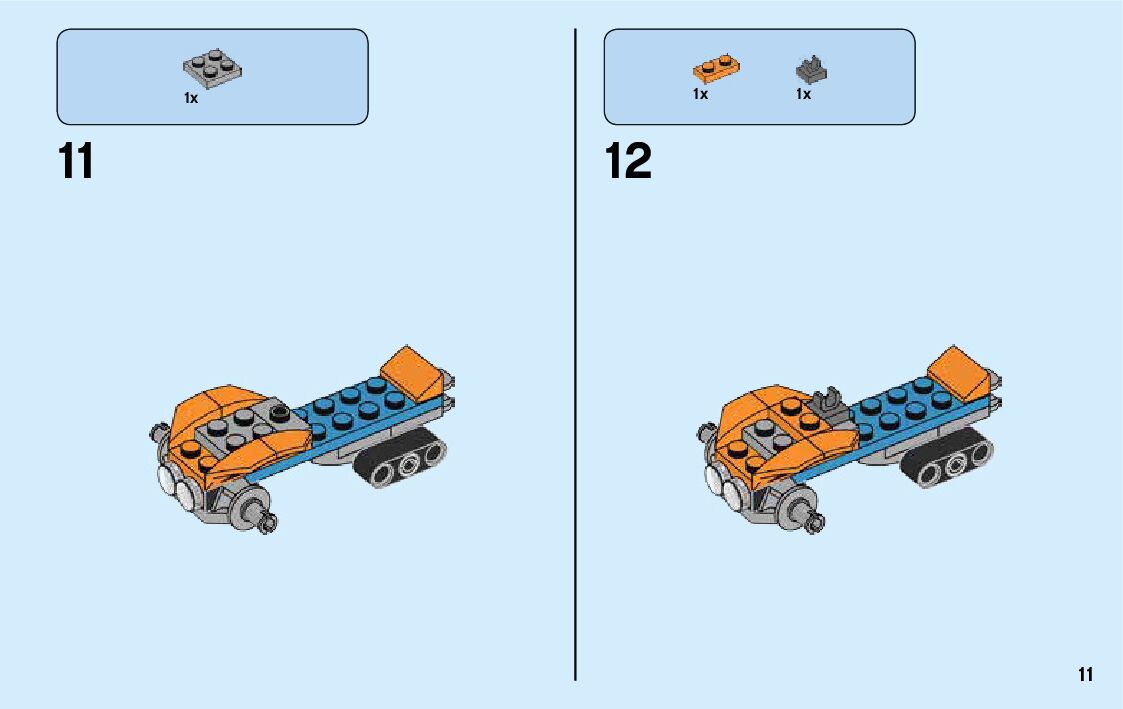 1x

11

1x

1x

12

11