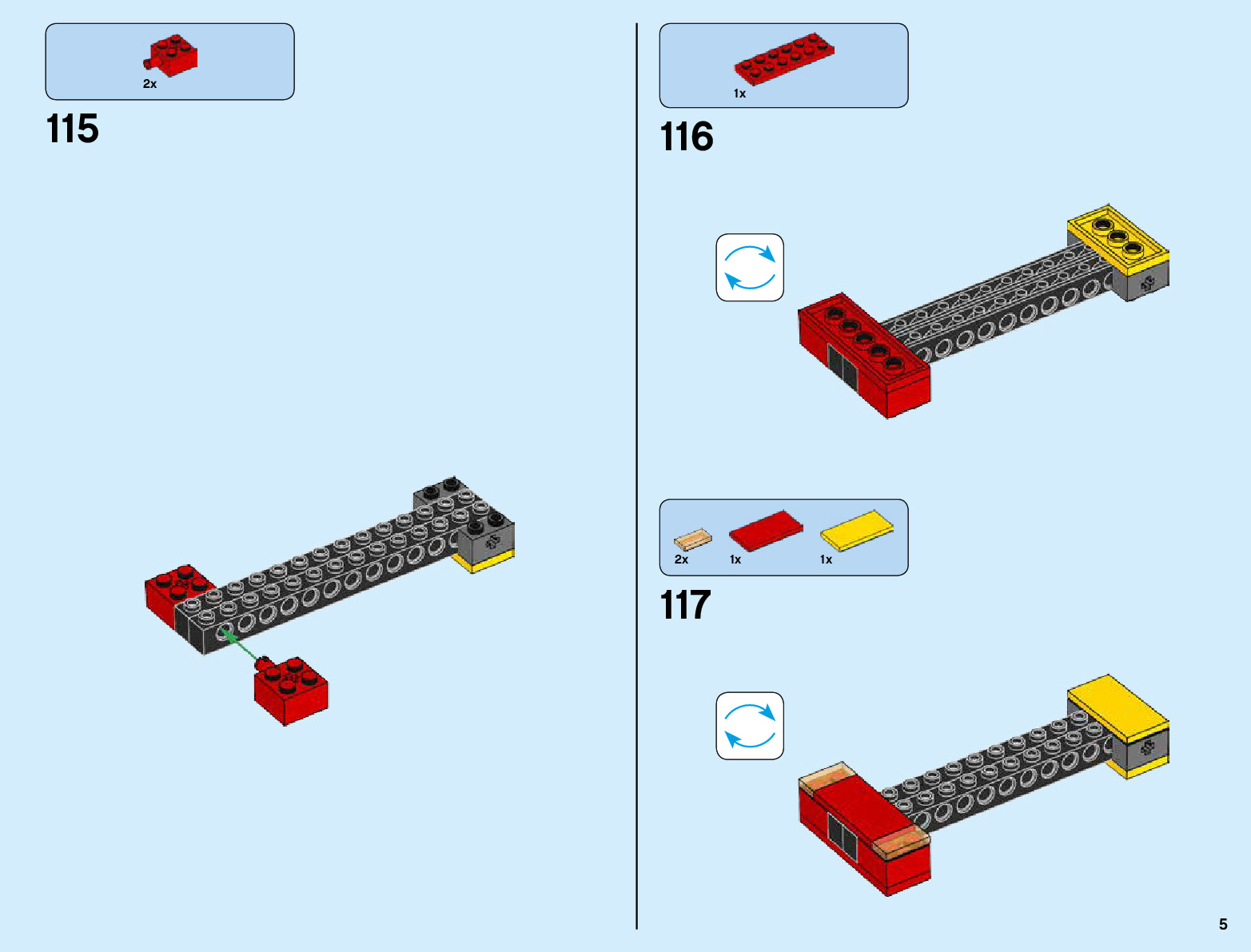 2x

115

1x

116

2x 1x 1x

117

5