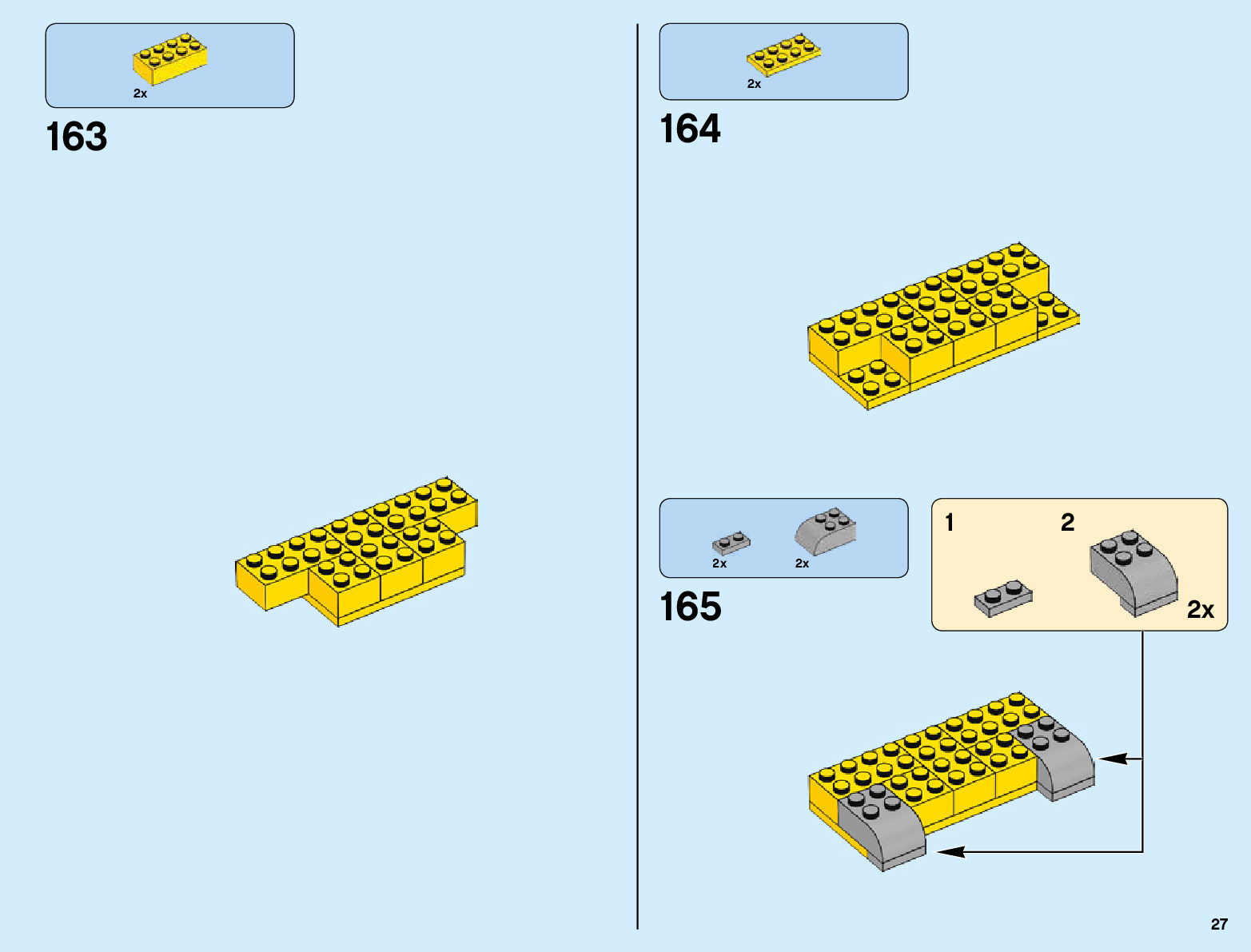 2x

163

2x

164

2x 2x

165

1 2

2x

27