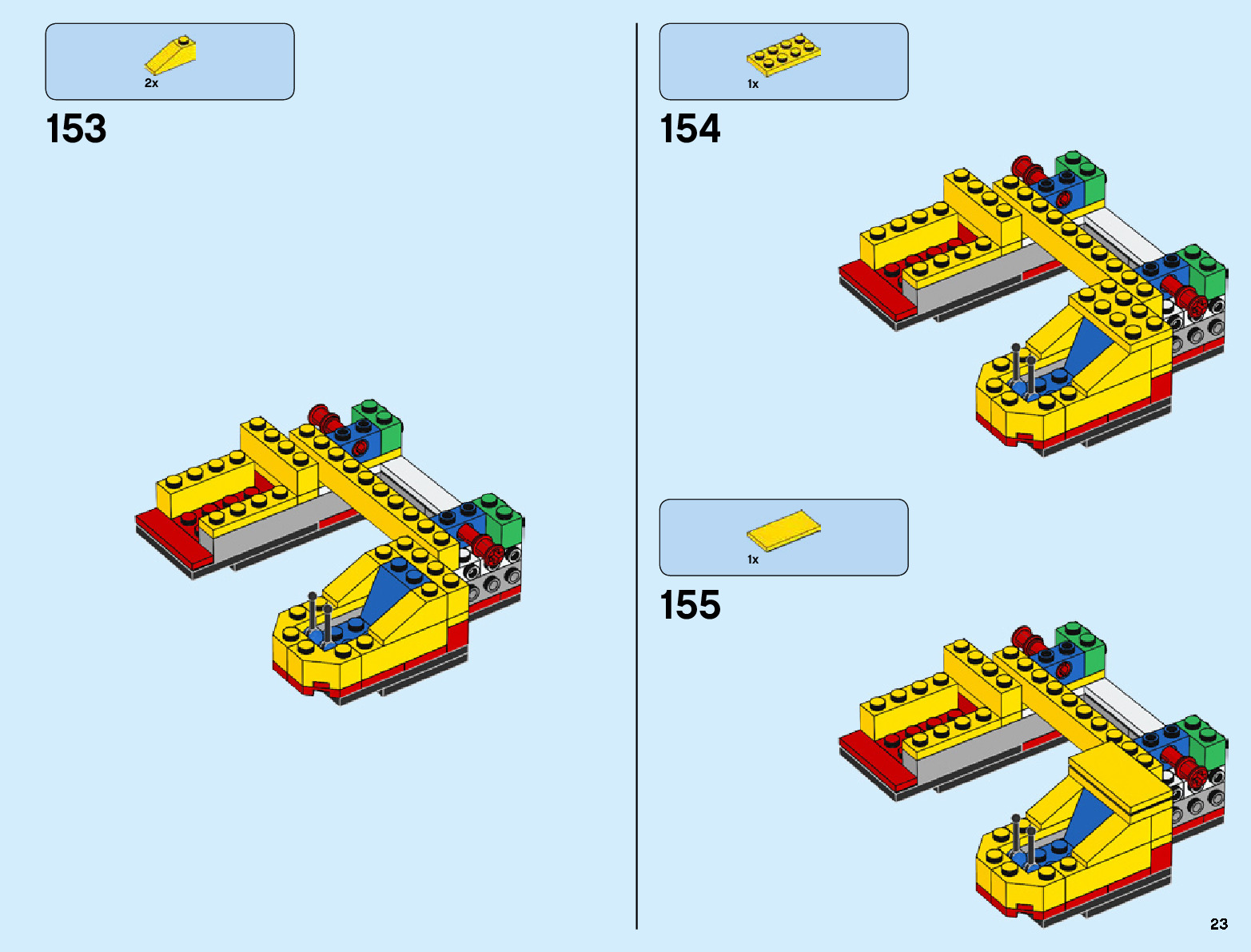 2x

153

1x

154

1x

155

23