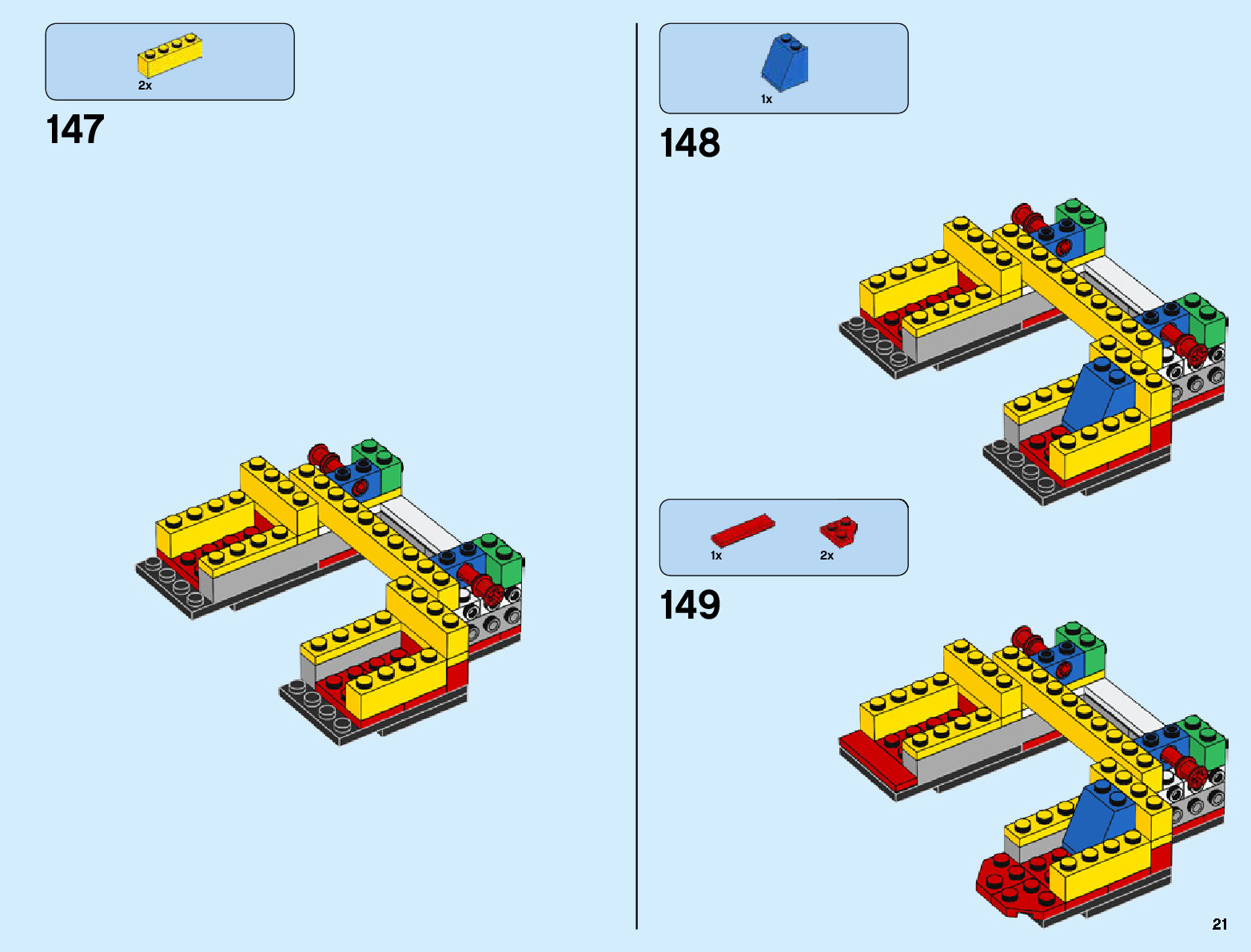 2x
147

1x
148

1x
2x
149

21