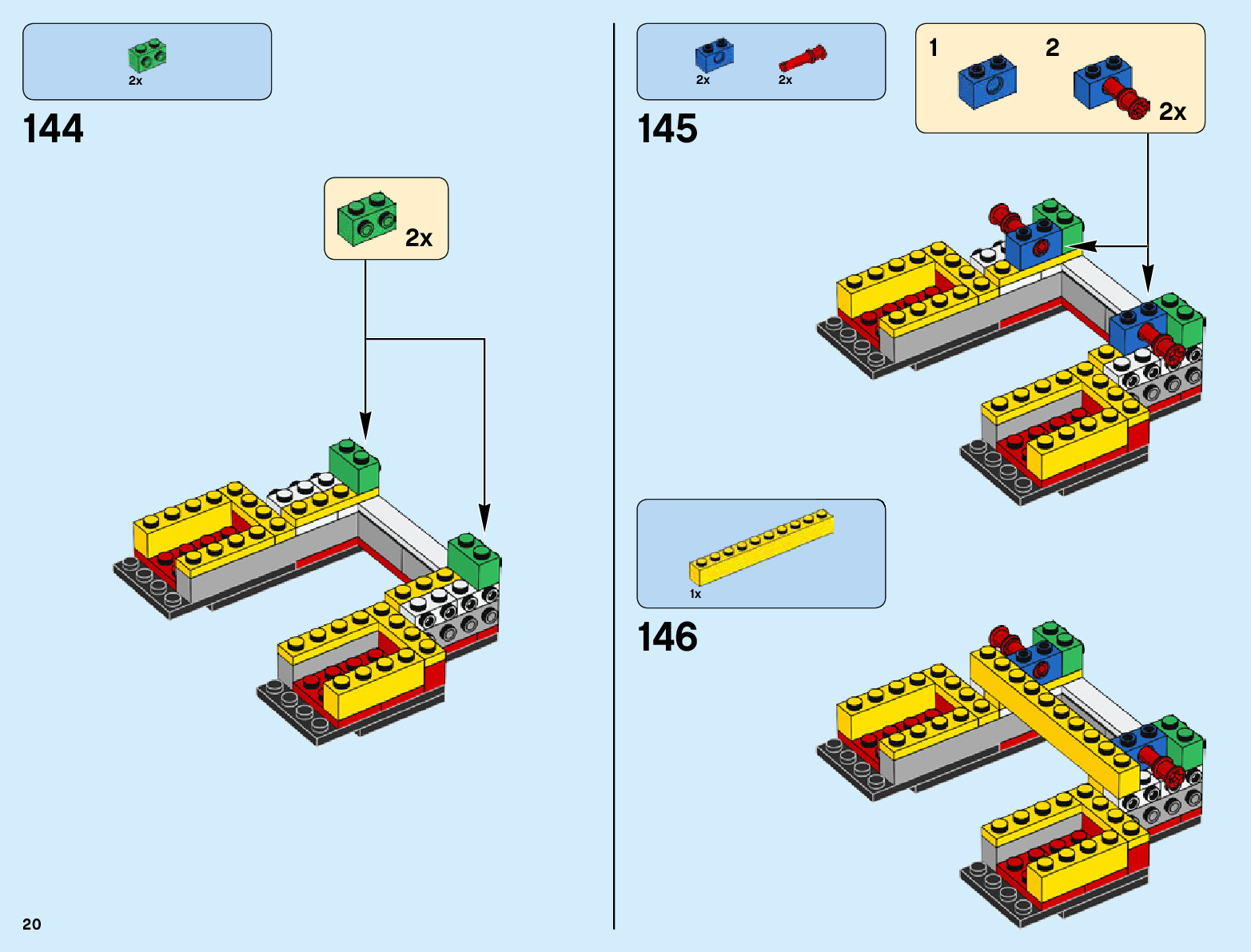 2x

144

2x

2x 2x

145

1 2

2x

1x

146

20