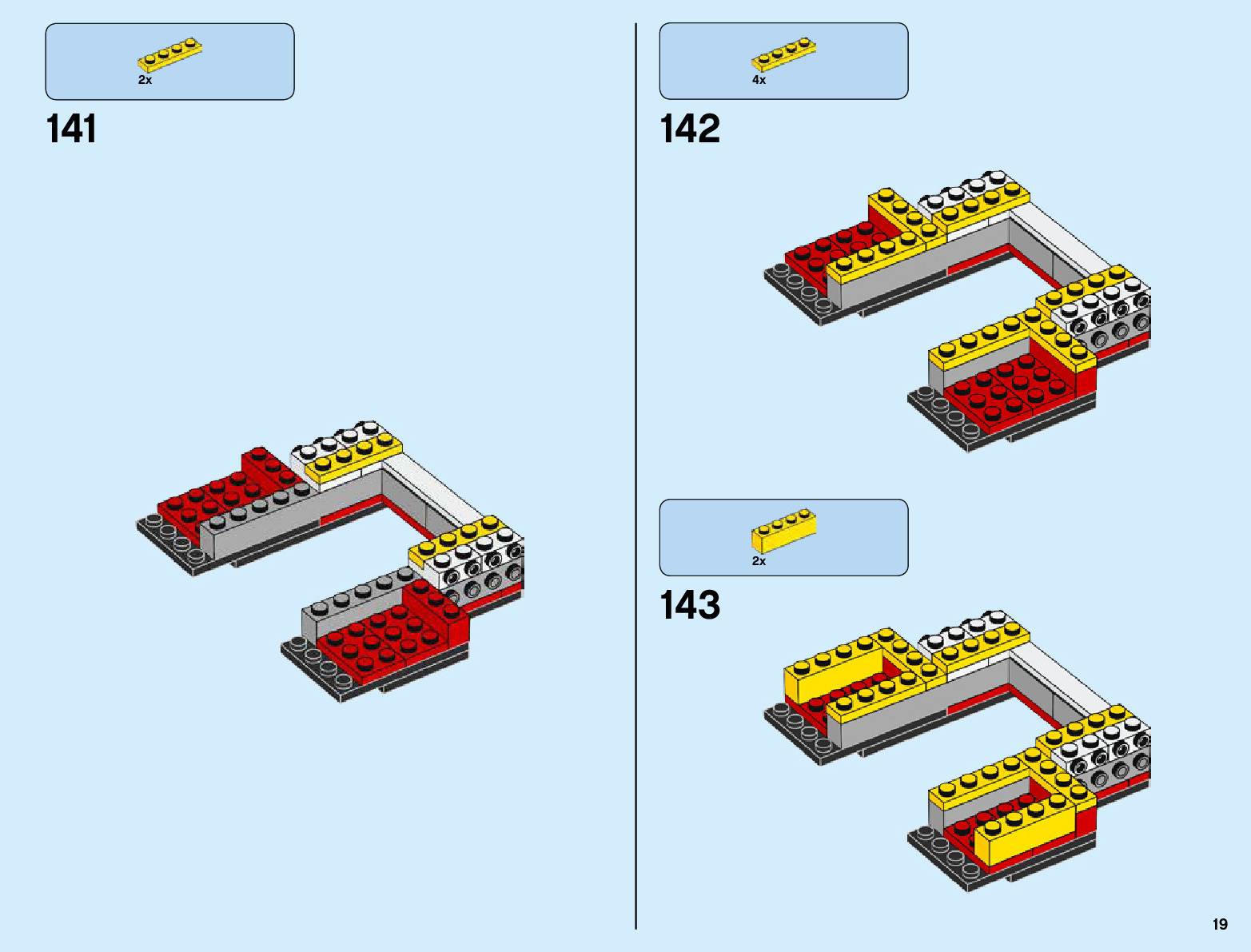 2x

141

4x

142

2x

143

19