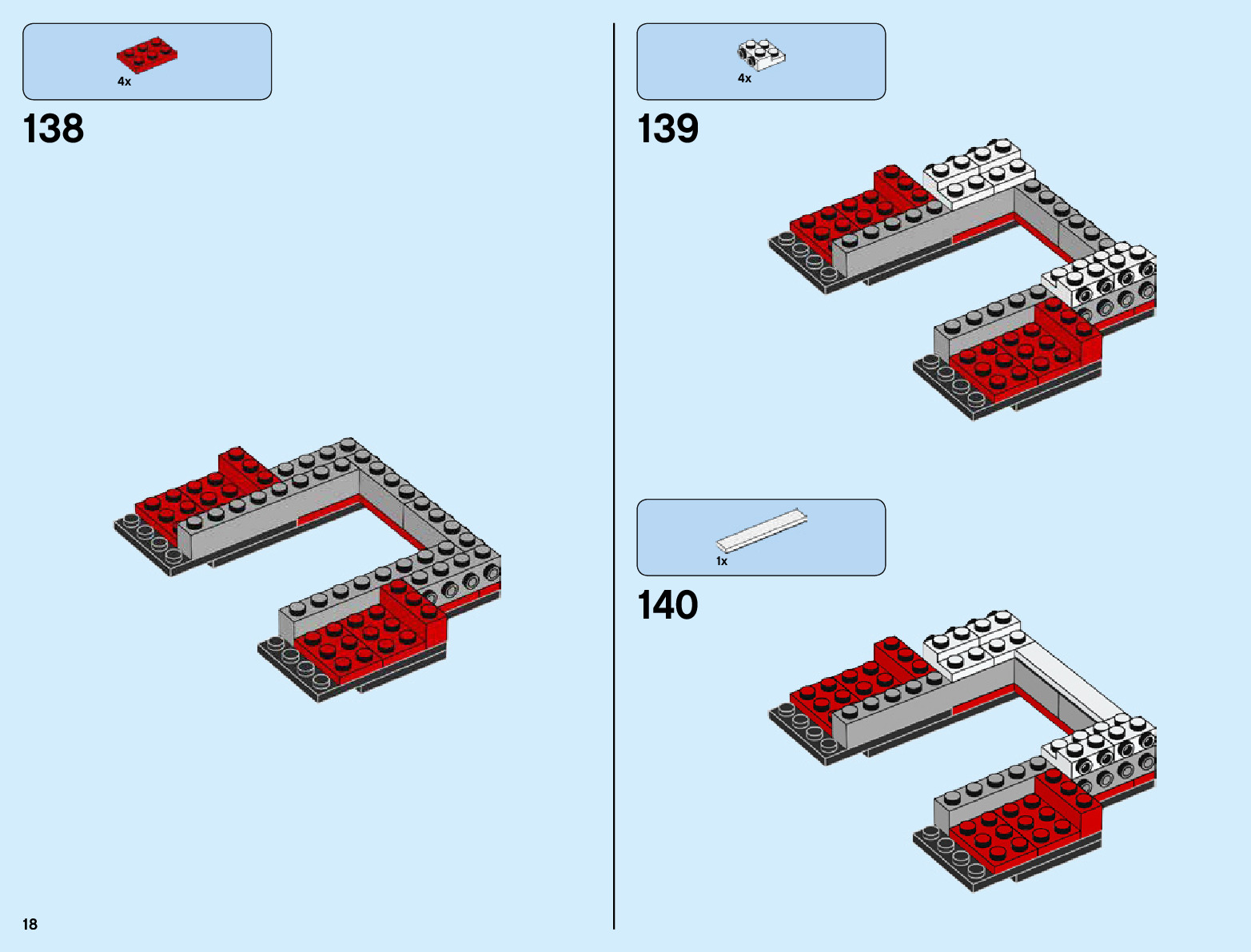 4x

138

4x

139

1x

140

18