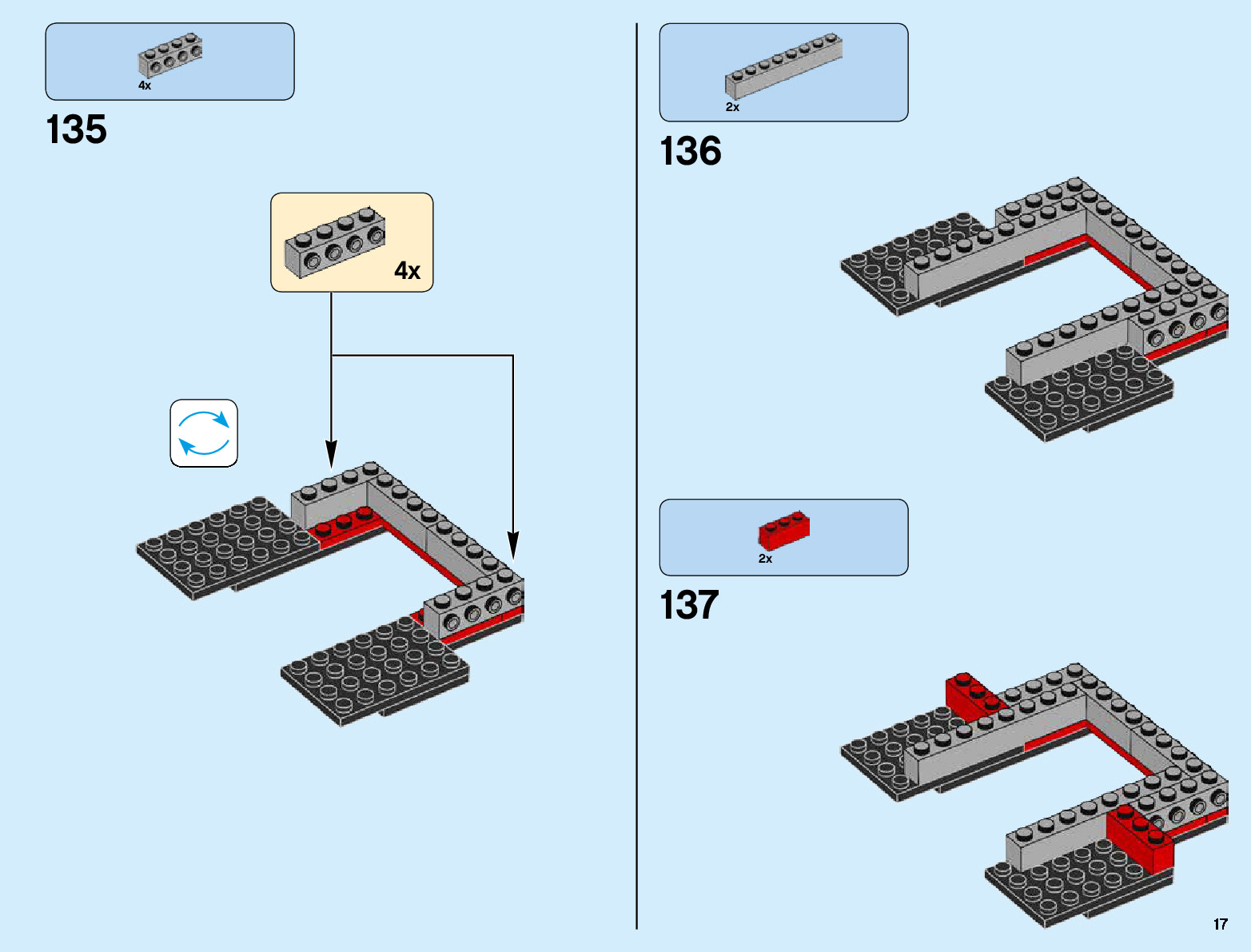 4x

135

4x

2x

136

2x

137

17