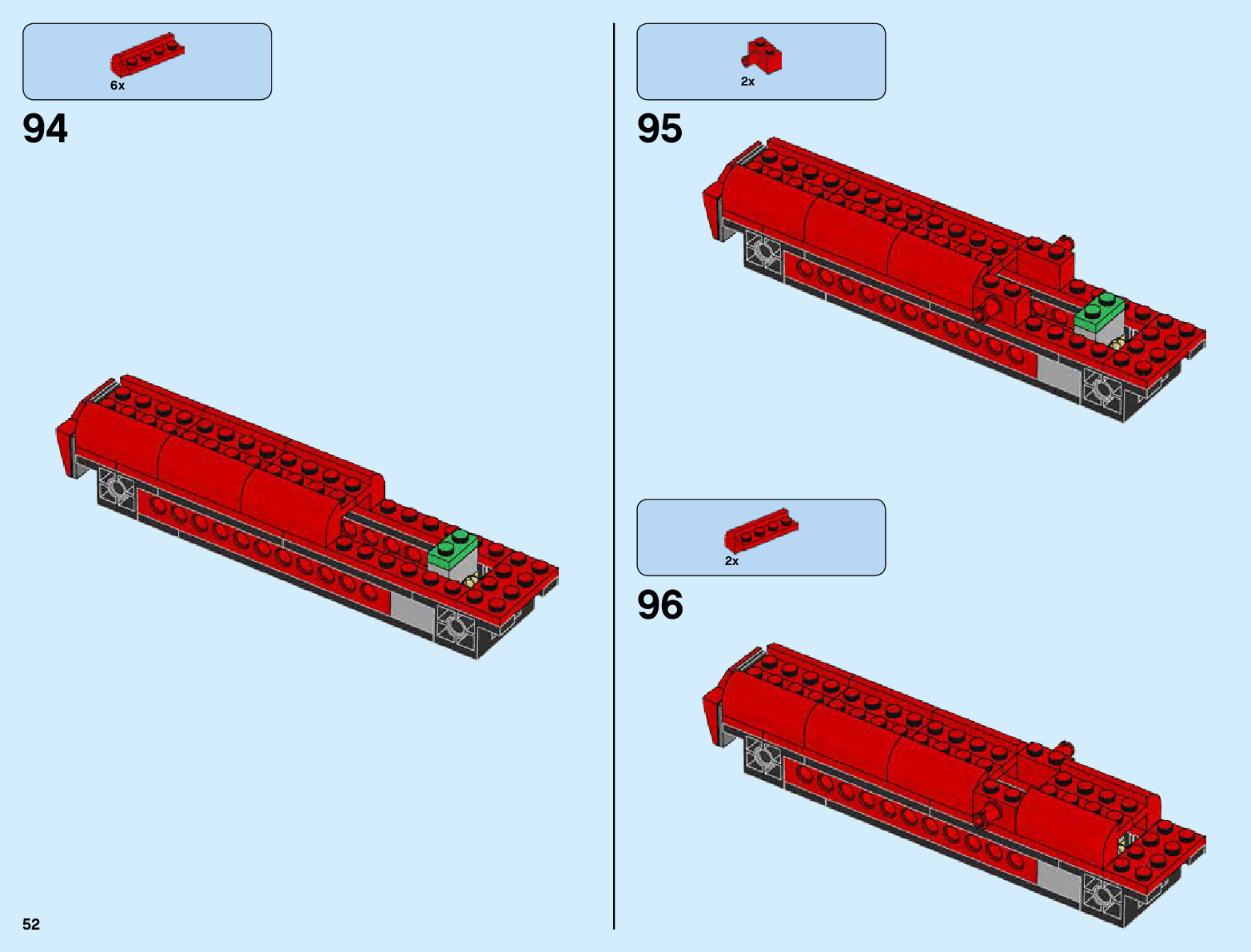 6x

94

2x

95

2x

96

52