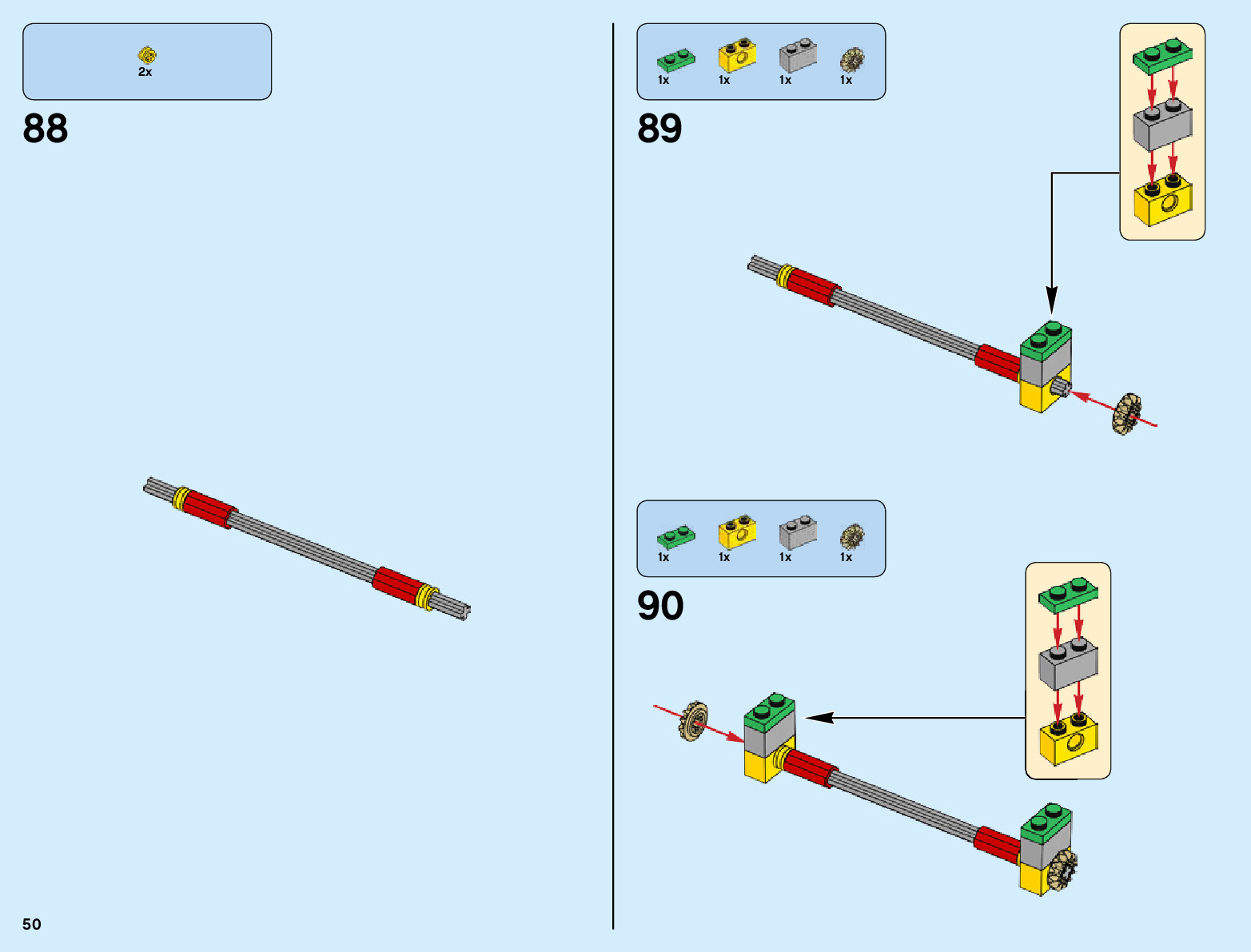 2x

88

1x 1x 1x 1x

89

1x 1x 1x 1x

90

50