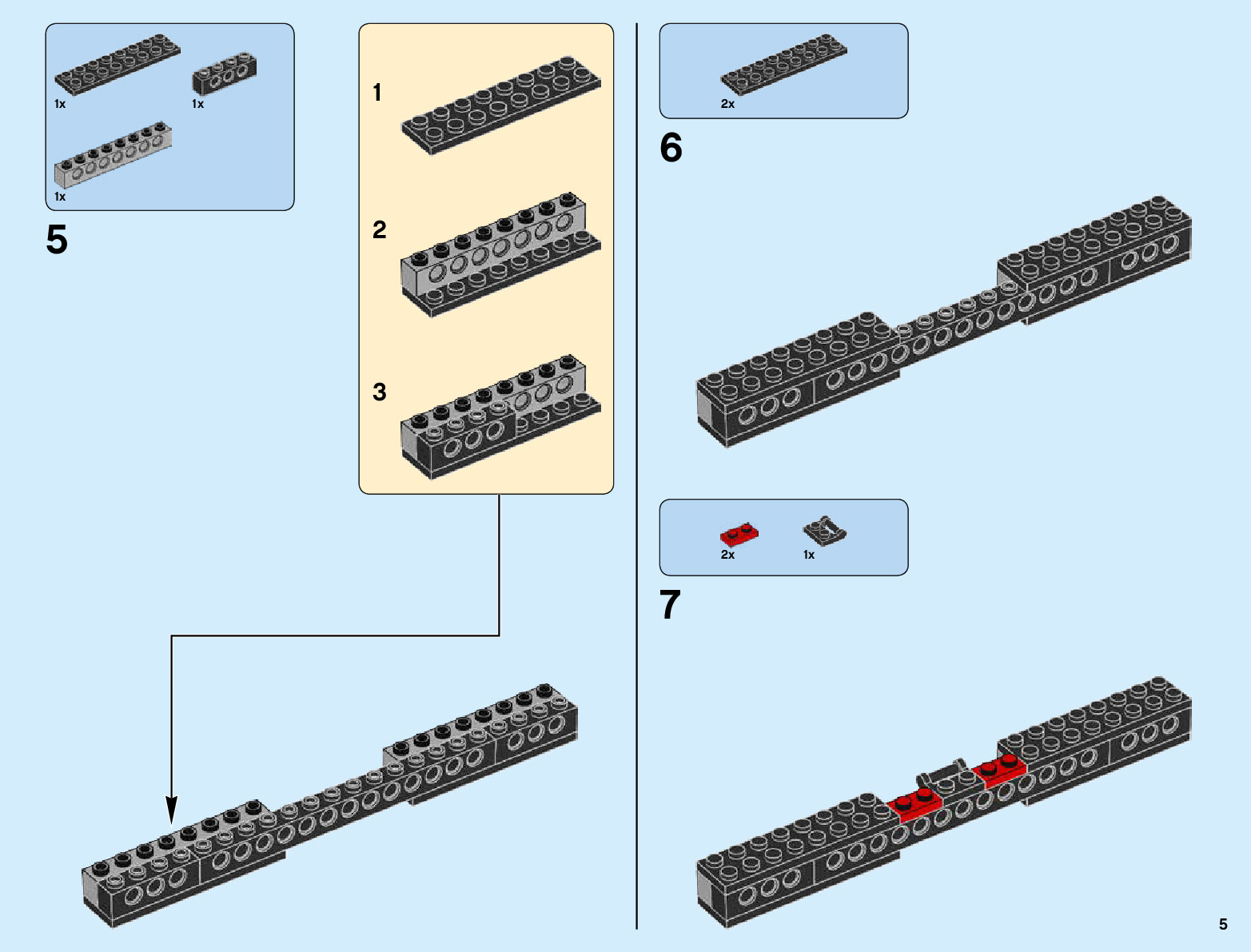 1x
1x
1x
5

1
2
3

2x
6

2x
1x
7

5