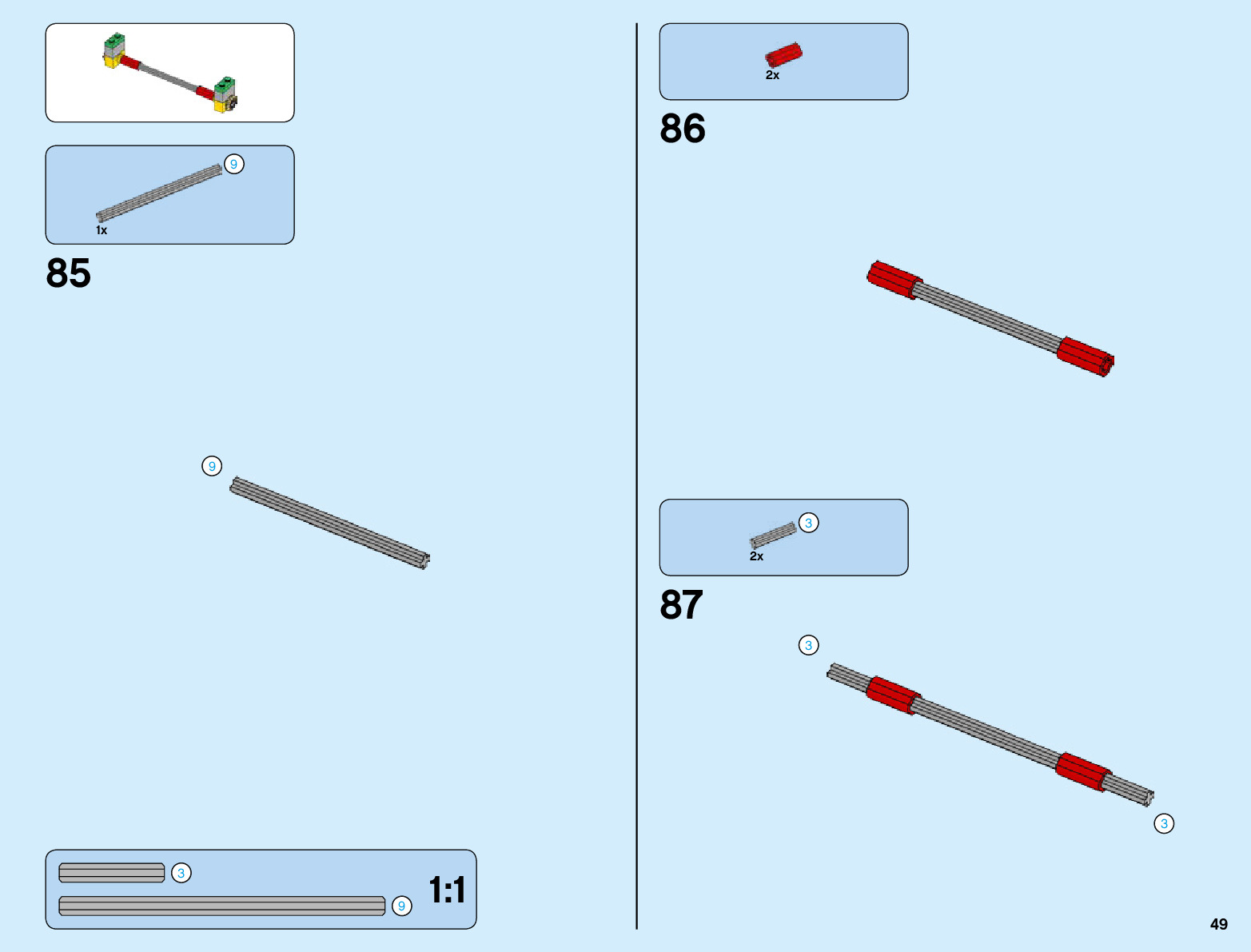 9
1x
85
9
3
9
1:1
2x
86
3
2x
87
3
3
49