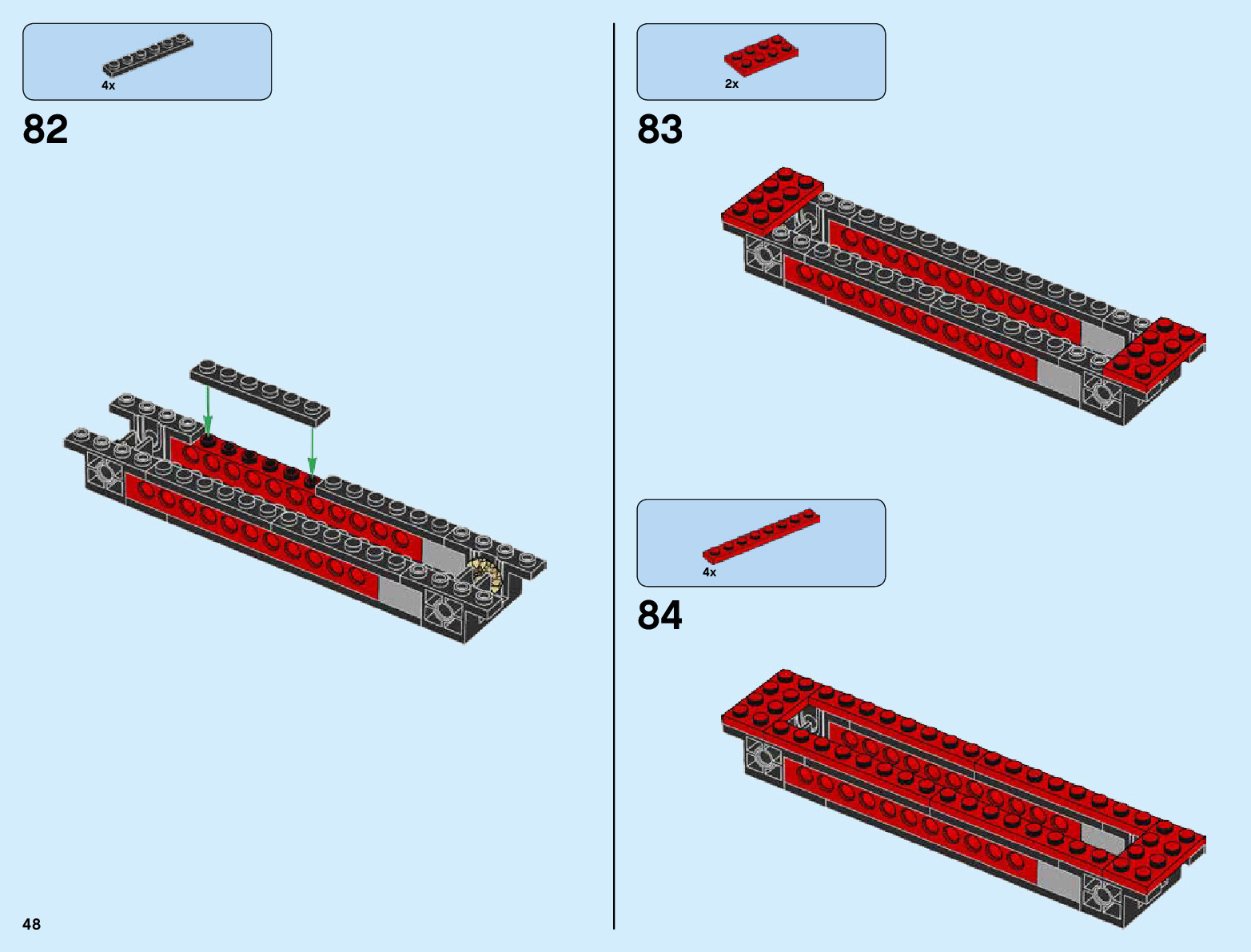 4x

82

2x

83

4x

84

48