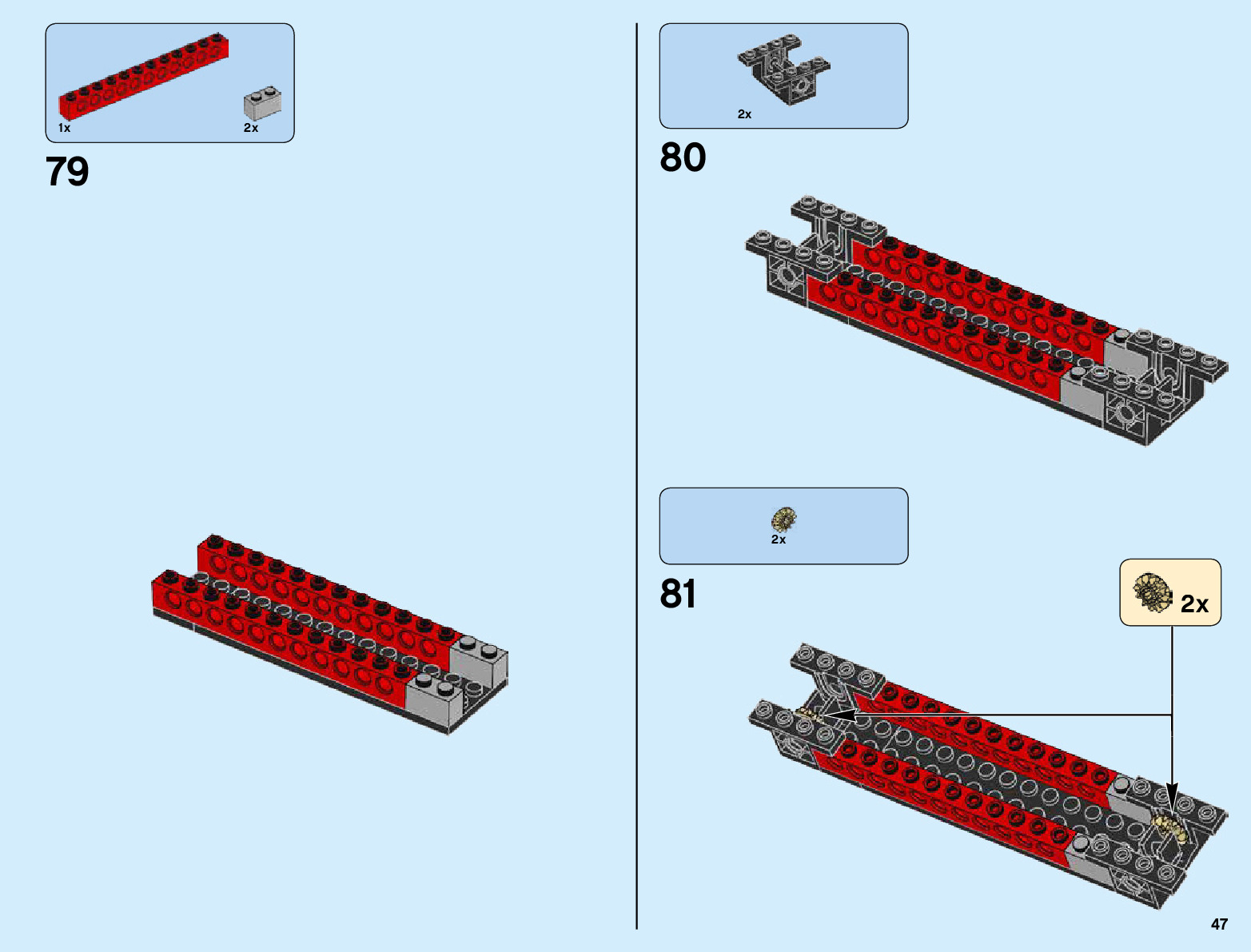 1x

2x

79

2x

80

2x

81

2x

47