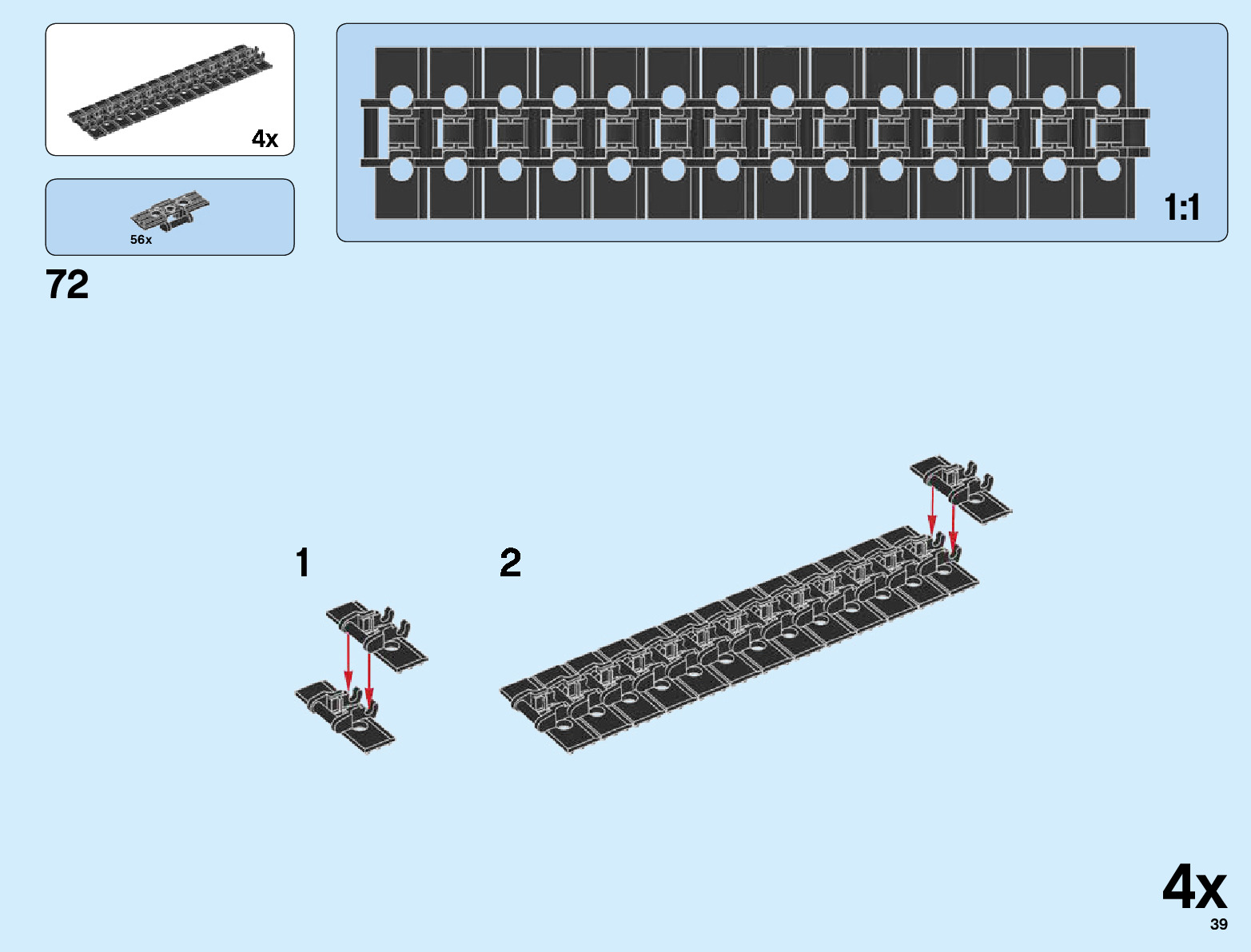 4x

56x

1:1

72

1

2

4x

39