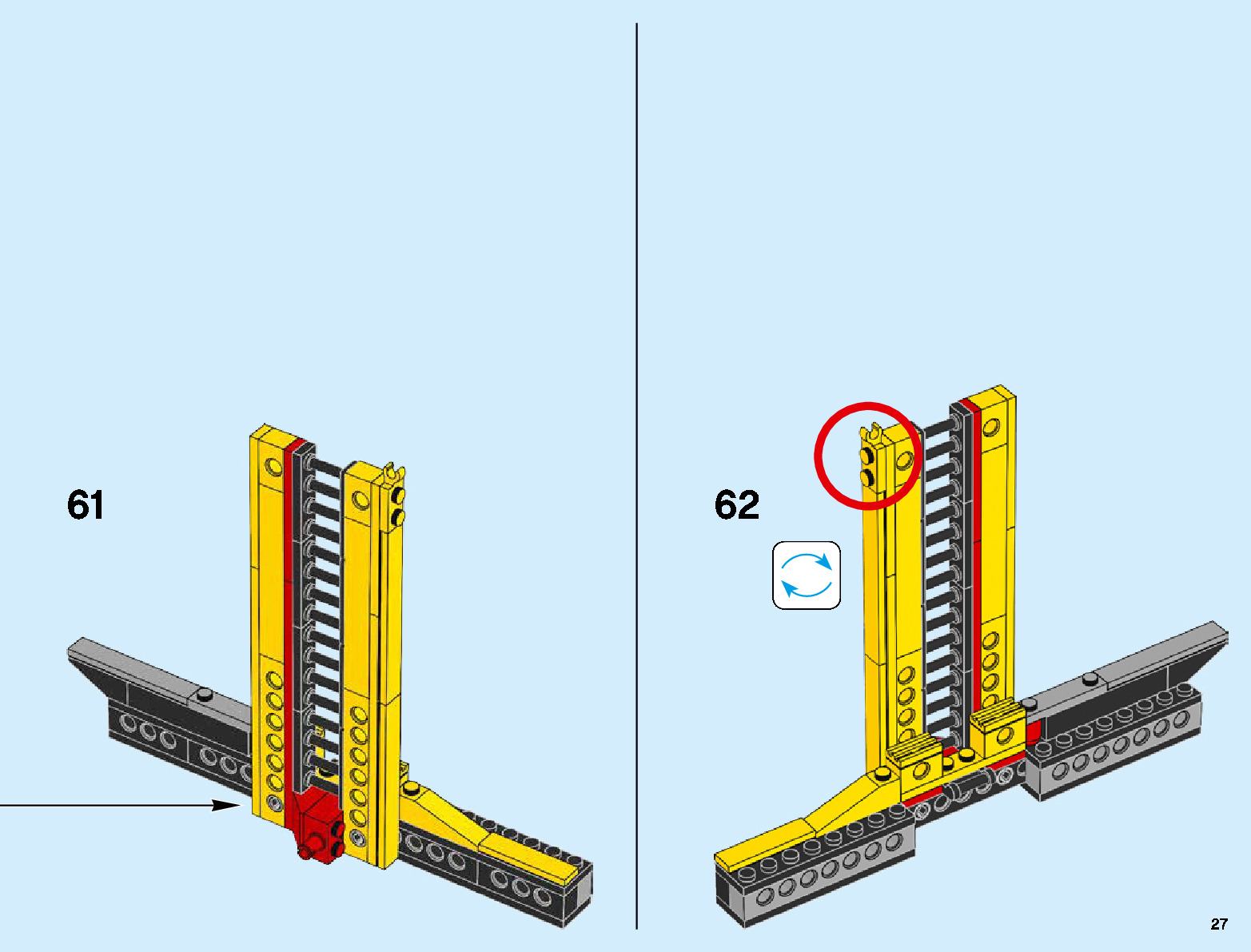 61

62

27