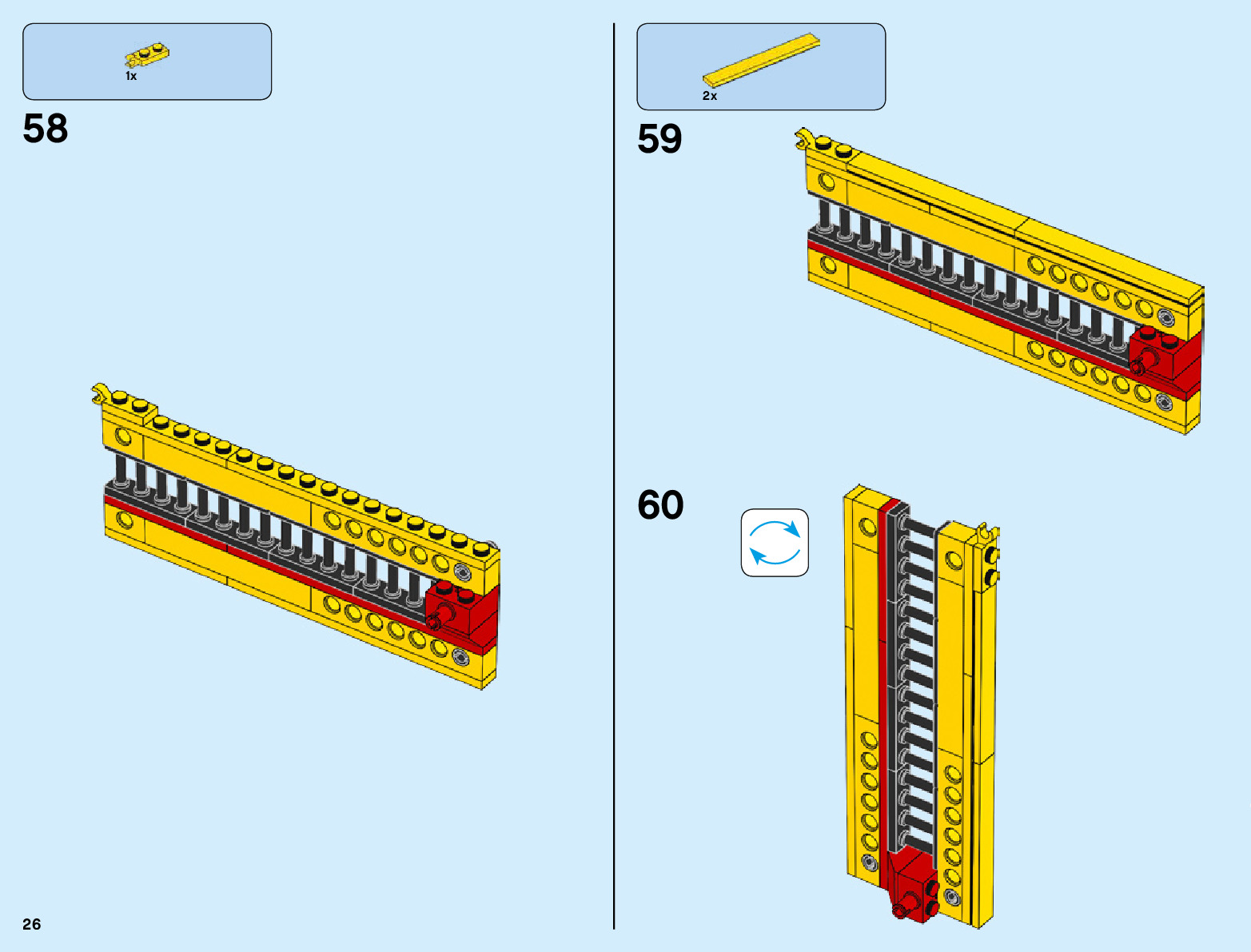 1x

58

2x

59

60

26