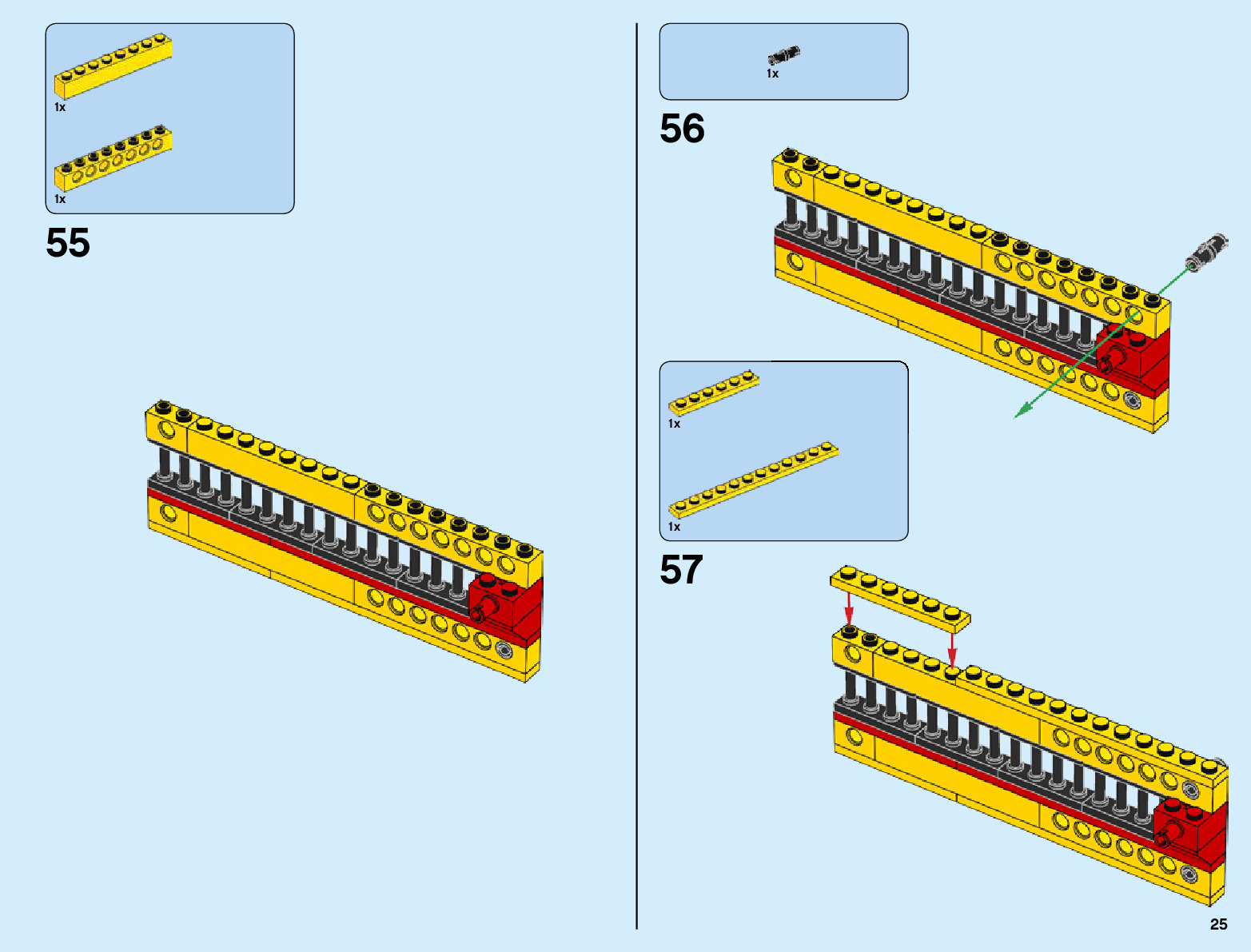 1x

1x

55

1x

56

1x

1x

57

25