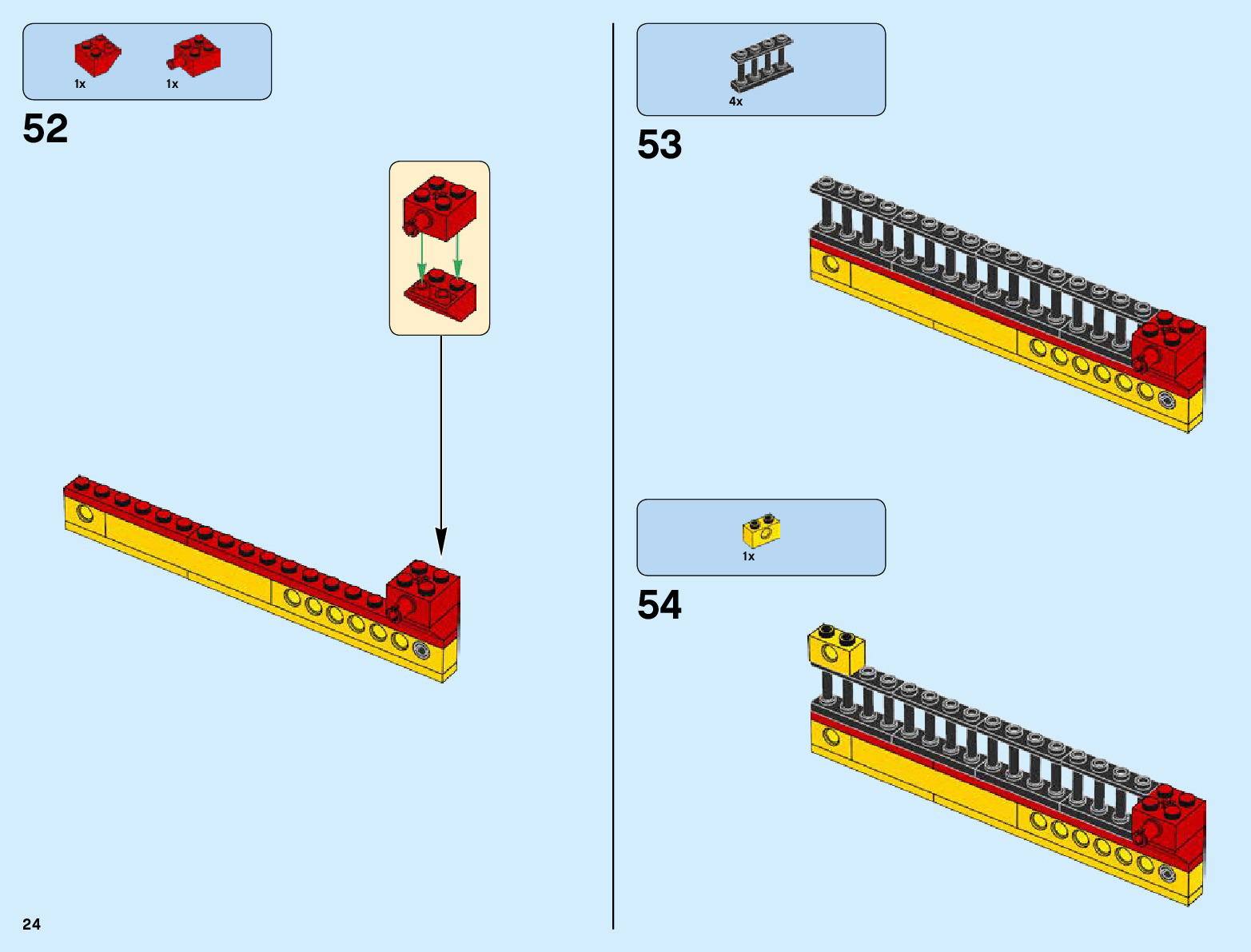 1x 1x

52

4x

53

1x

54

24