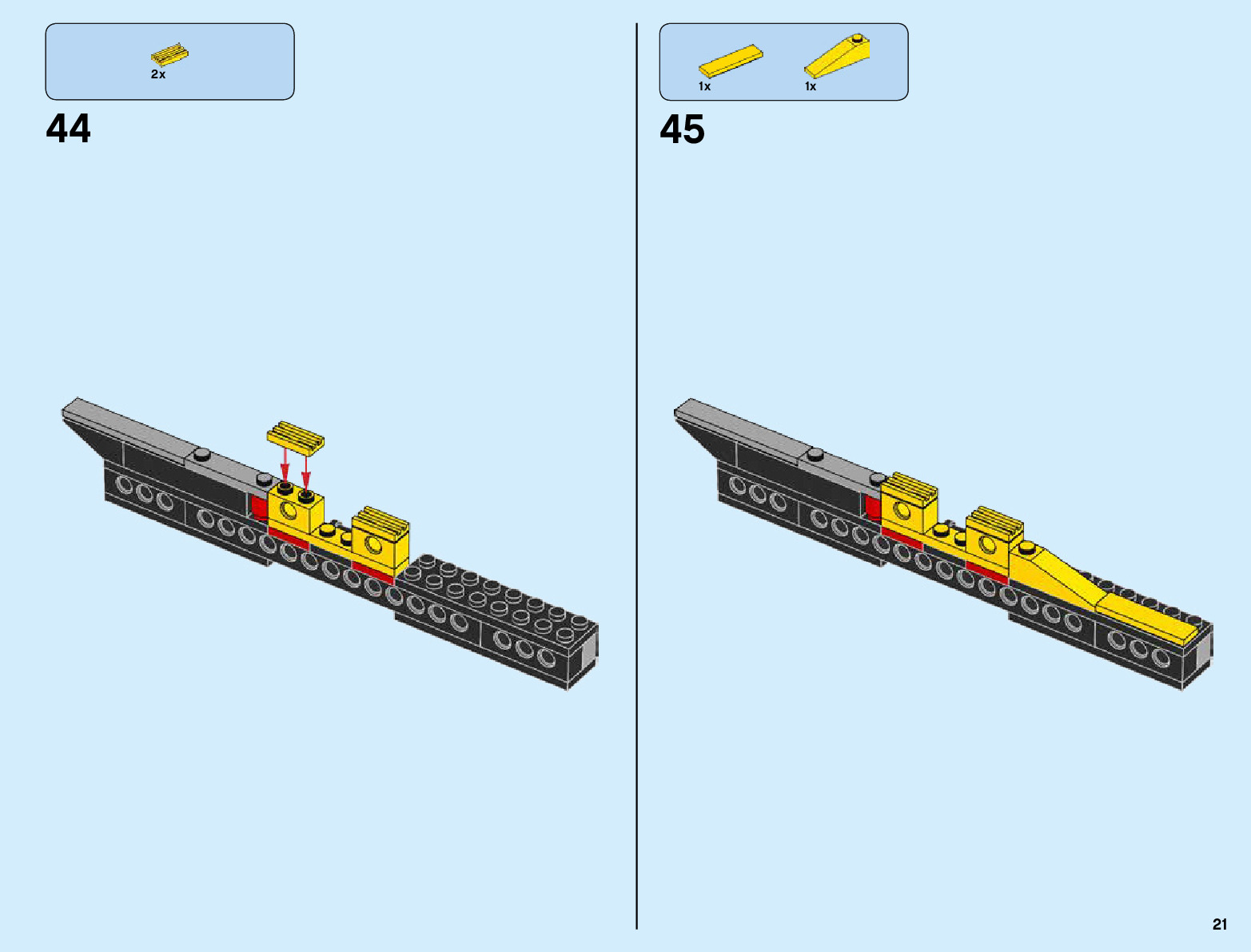 2x

44

1x 1x

45

21