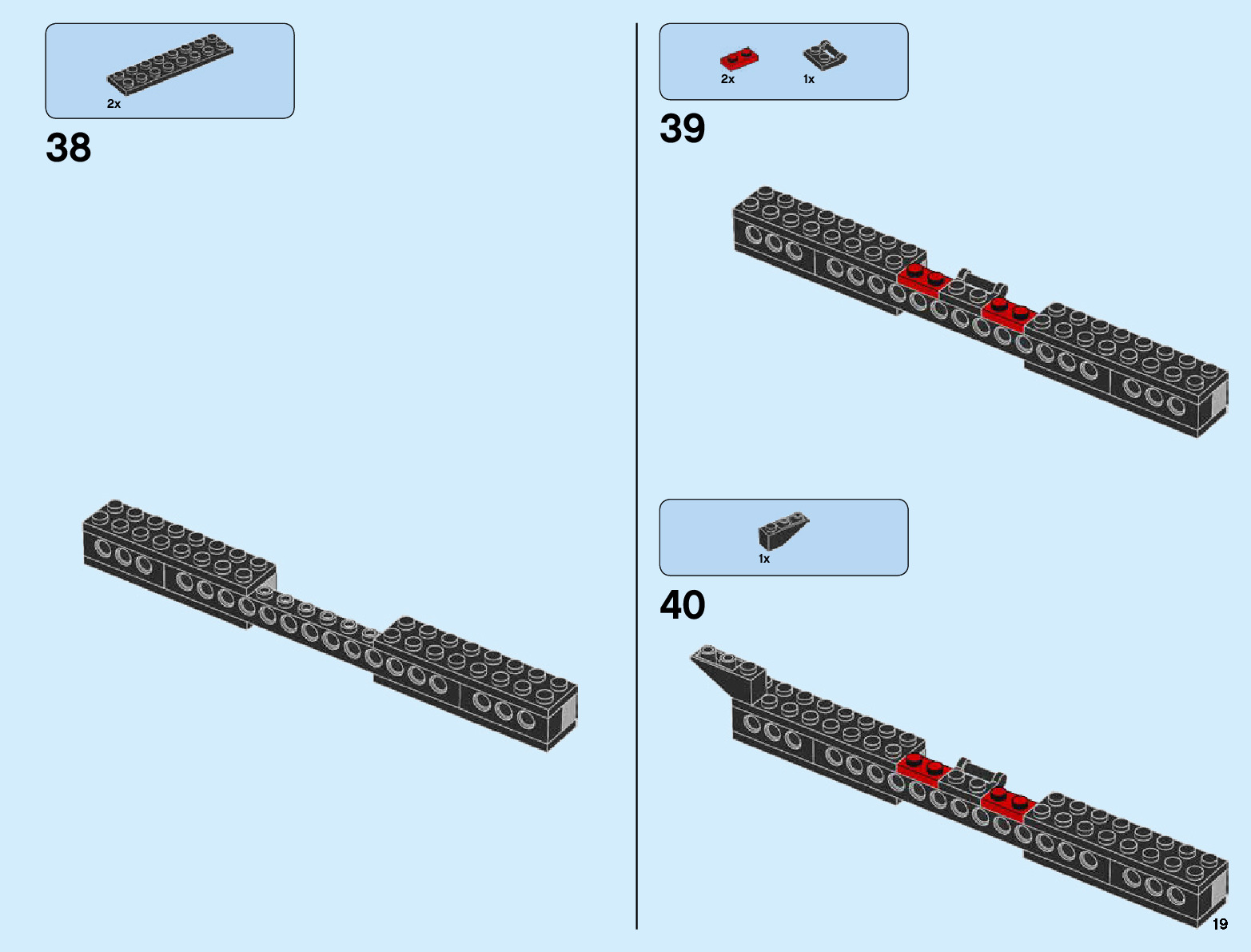 2x

38

2x 1x

39

1x

40

19