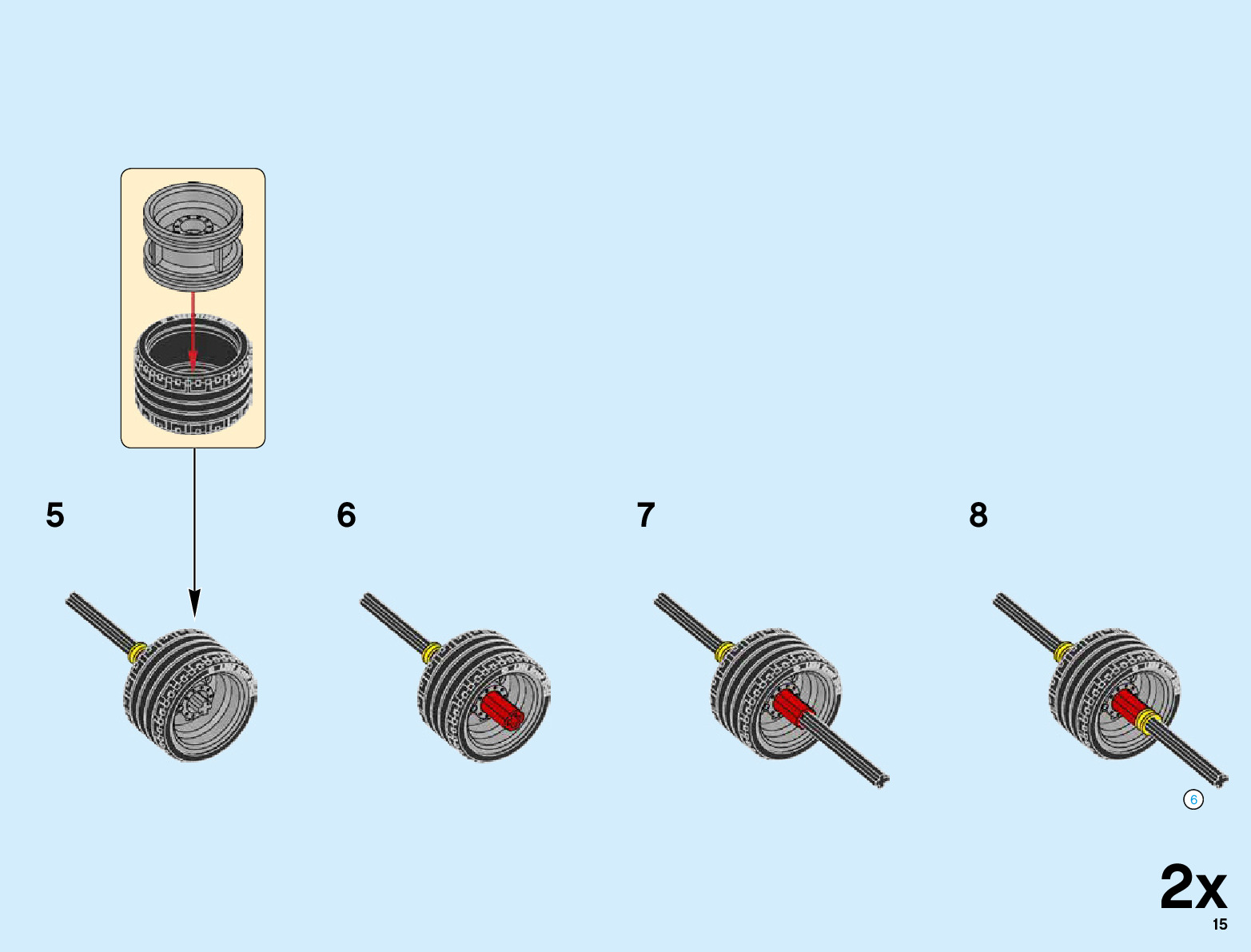 5

6

7

8

6

2x

15