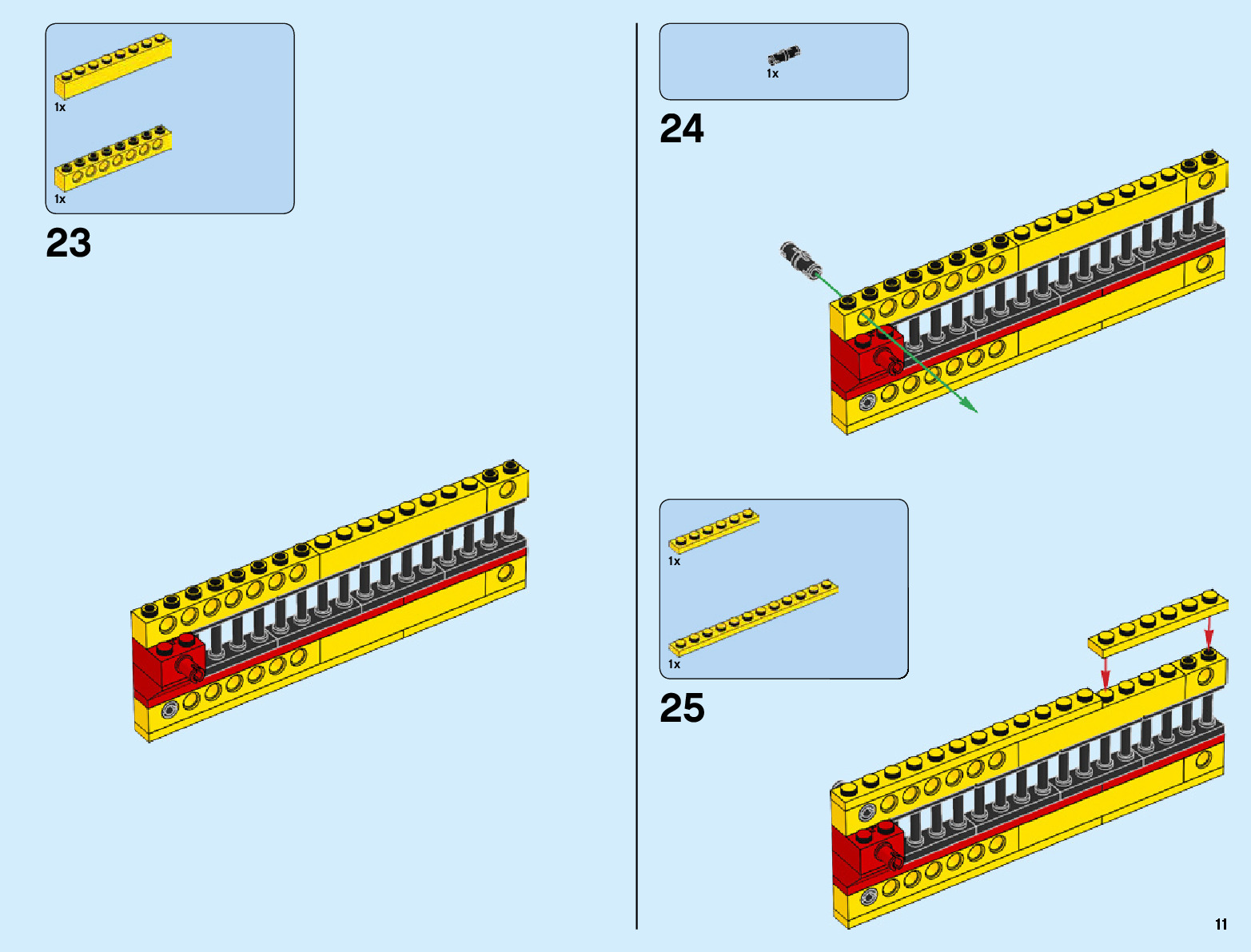 1x

1x

23

1x

24

1x

1x

25

11