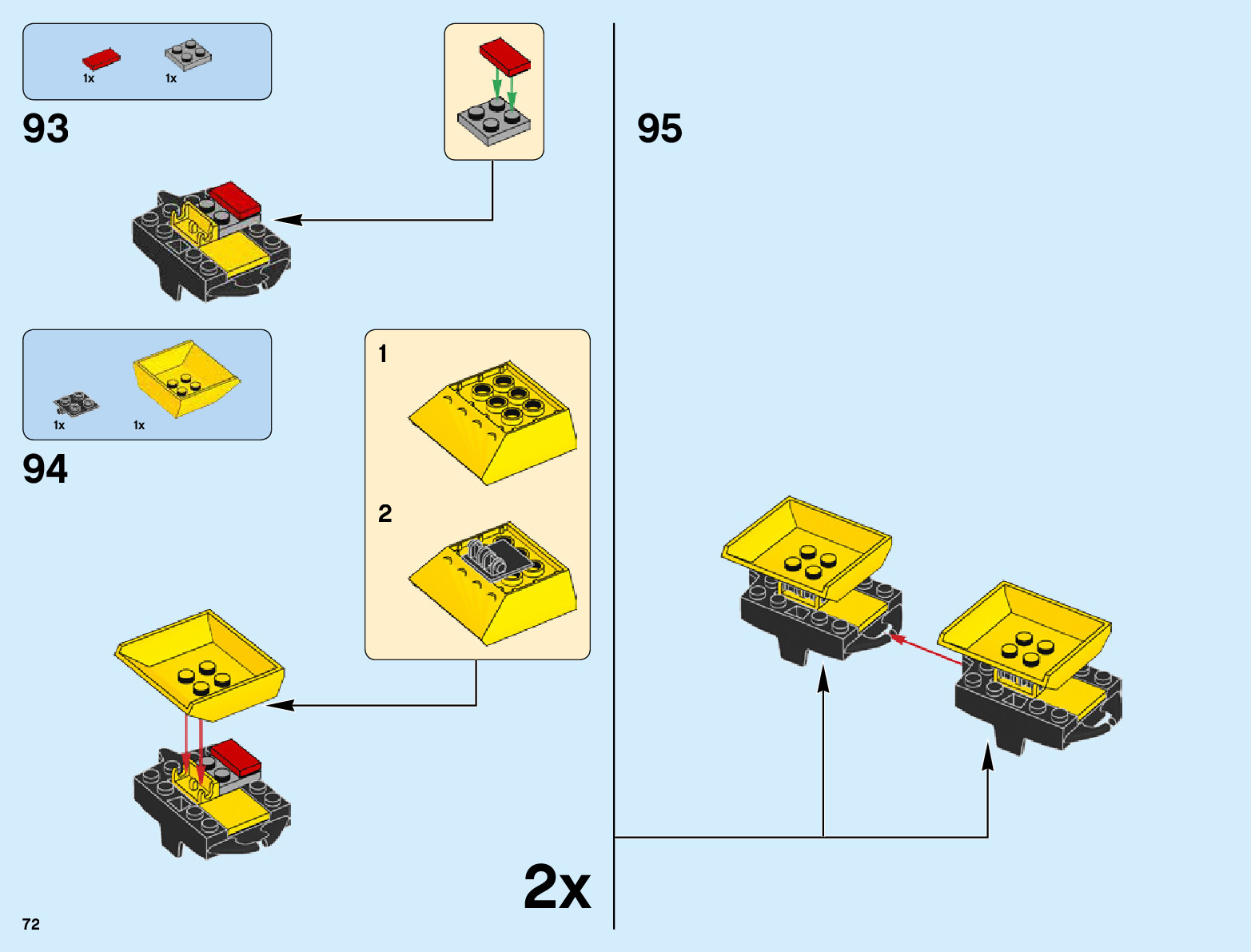 1x 1x

93

1x 1x

94

1

2

2x

95

72