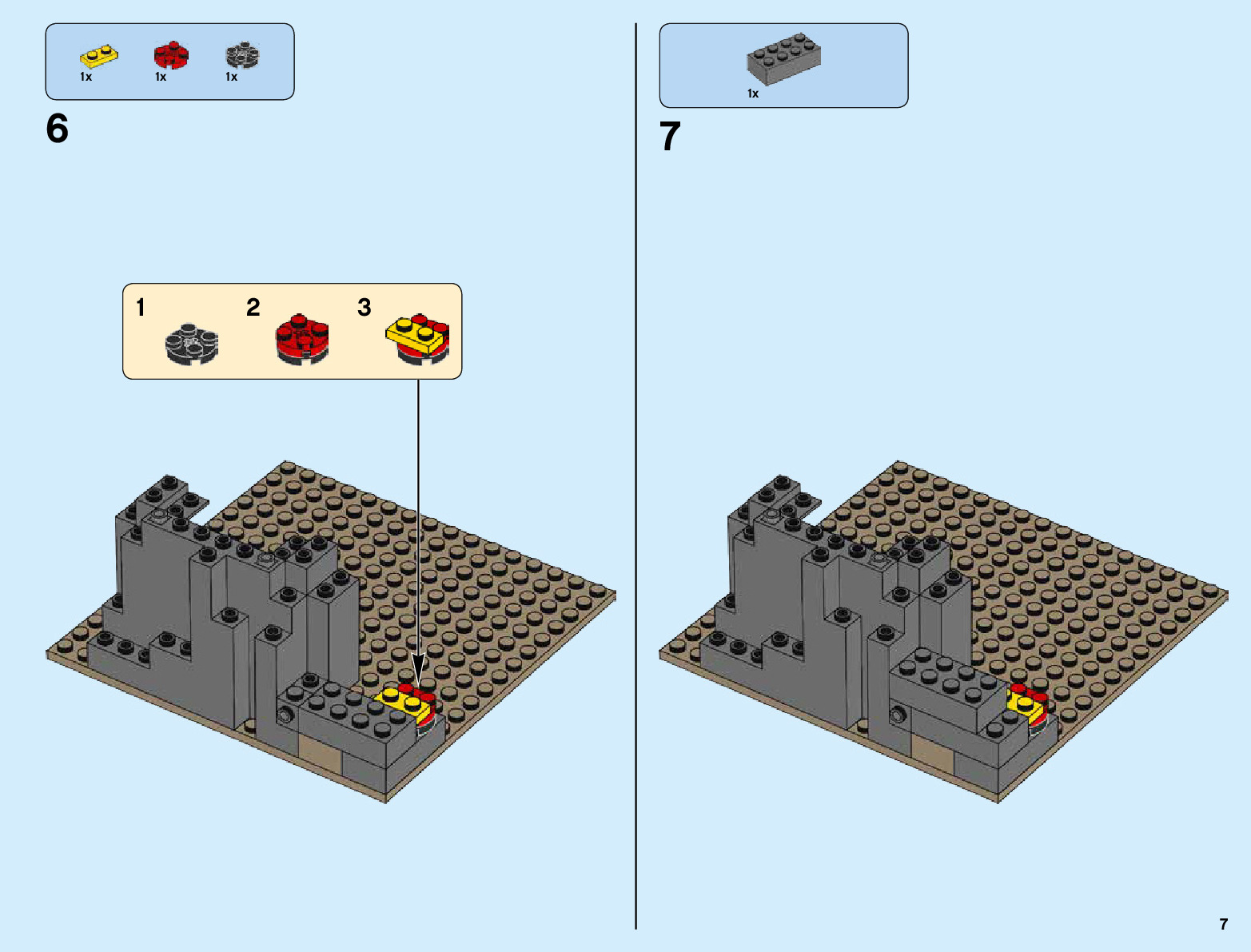 1x 1x 1x

6

1 2 3

1x

7

7