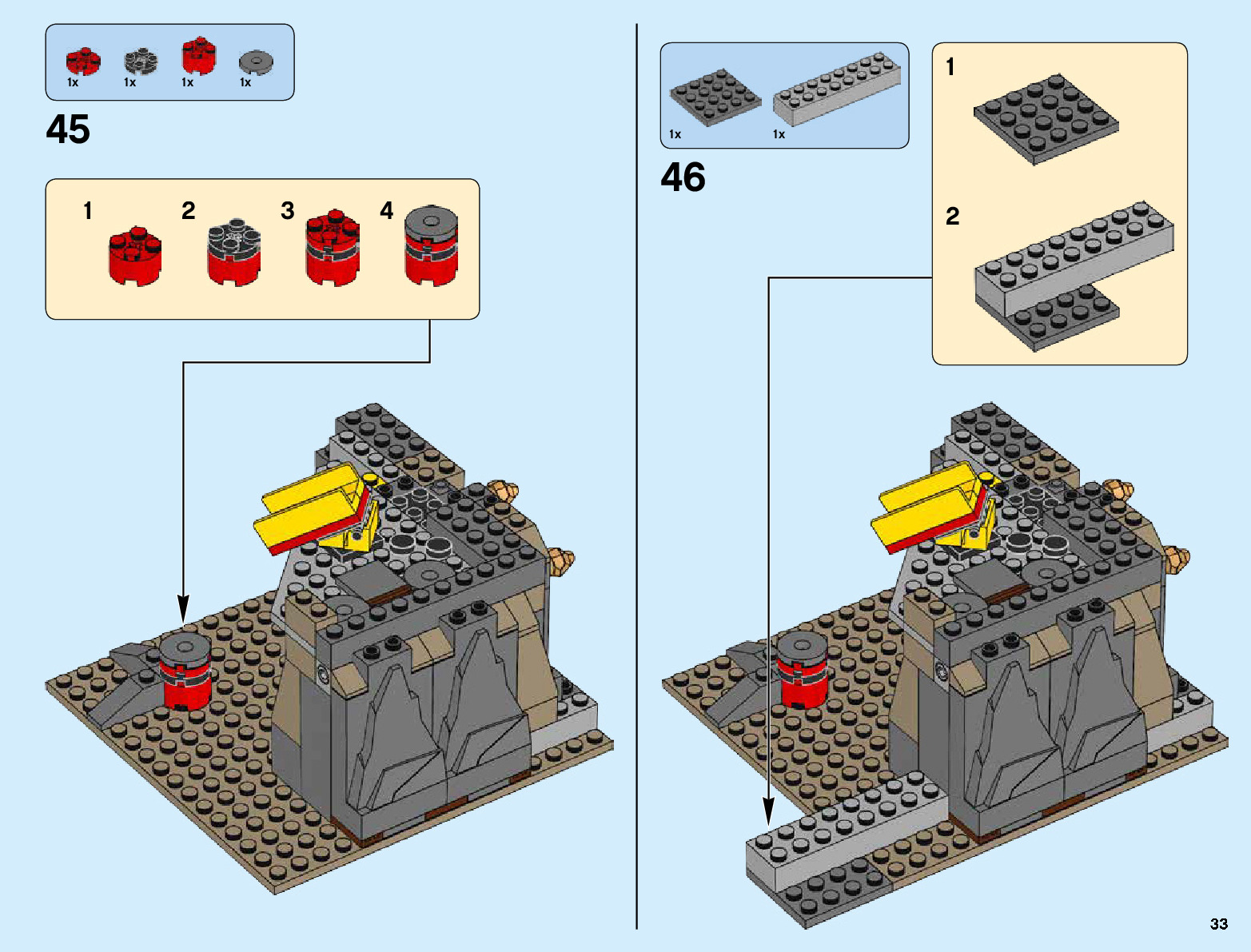 1x 1x 1x 1x

45

1 2 3 4

1x 1x

46

1

2

33