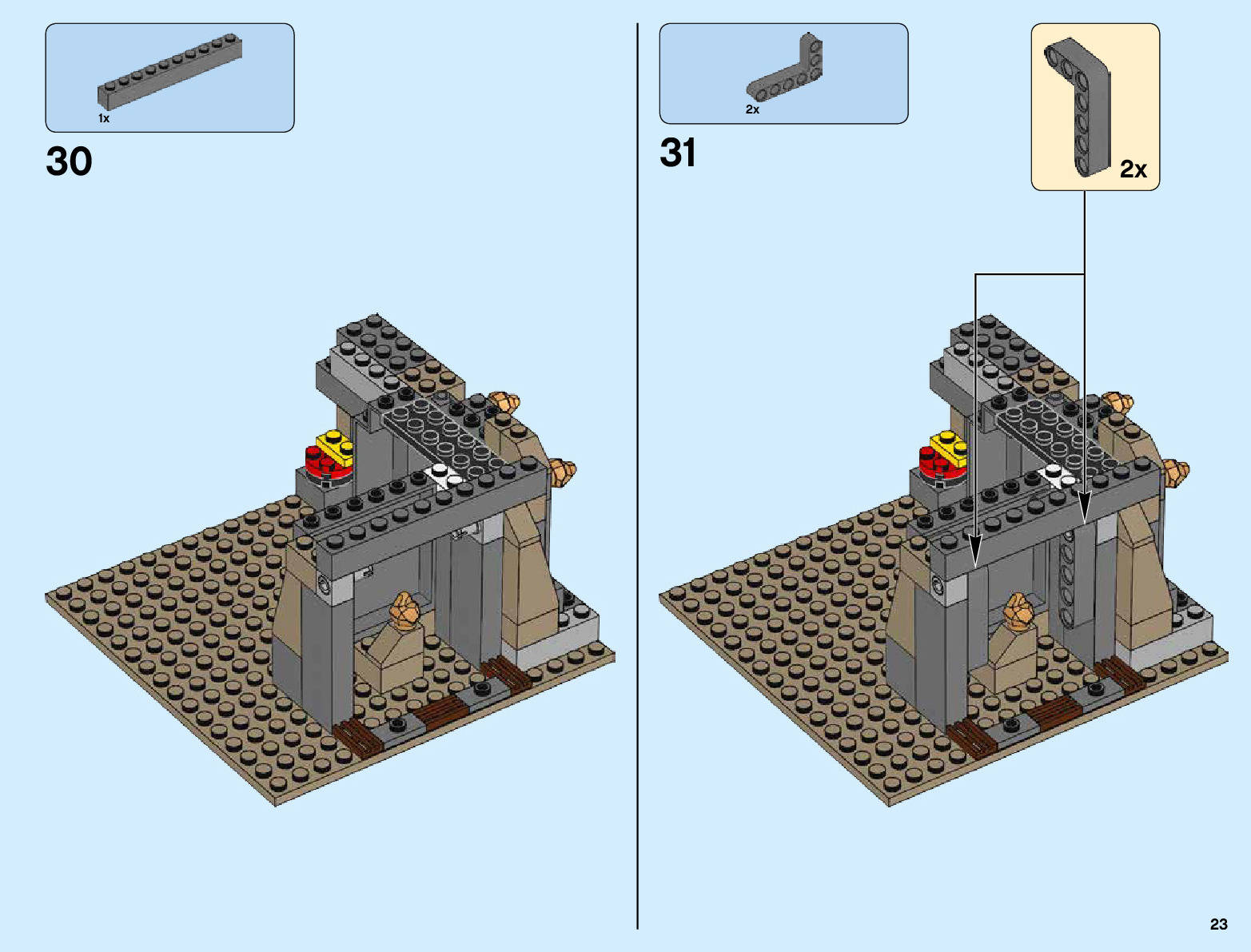 1x

30

2x

31

2x

23