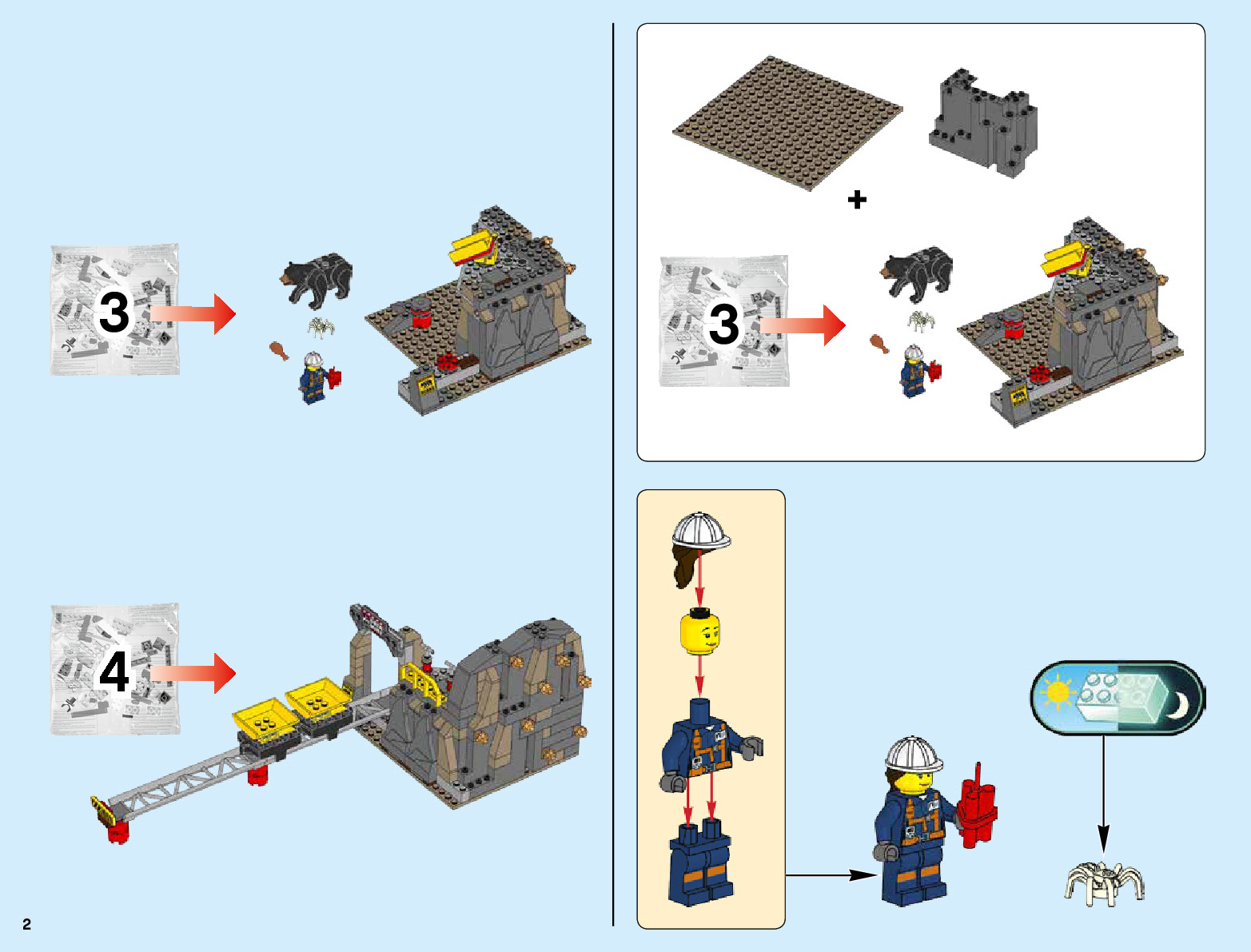 3

4

+

3

2