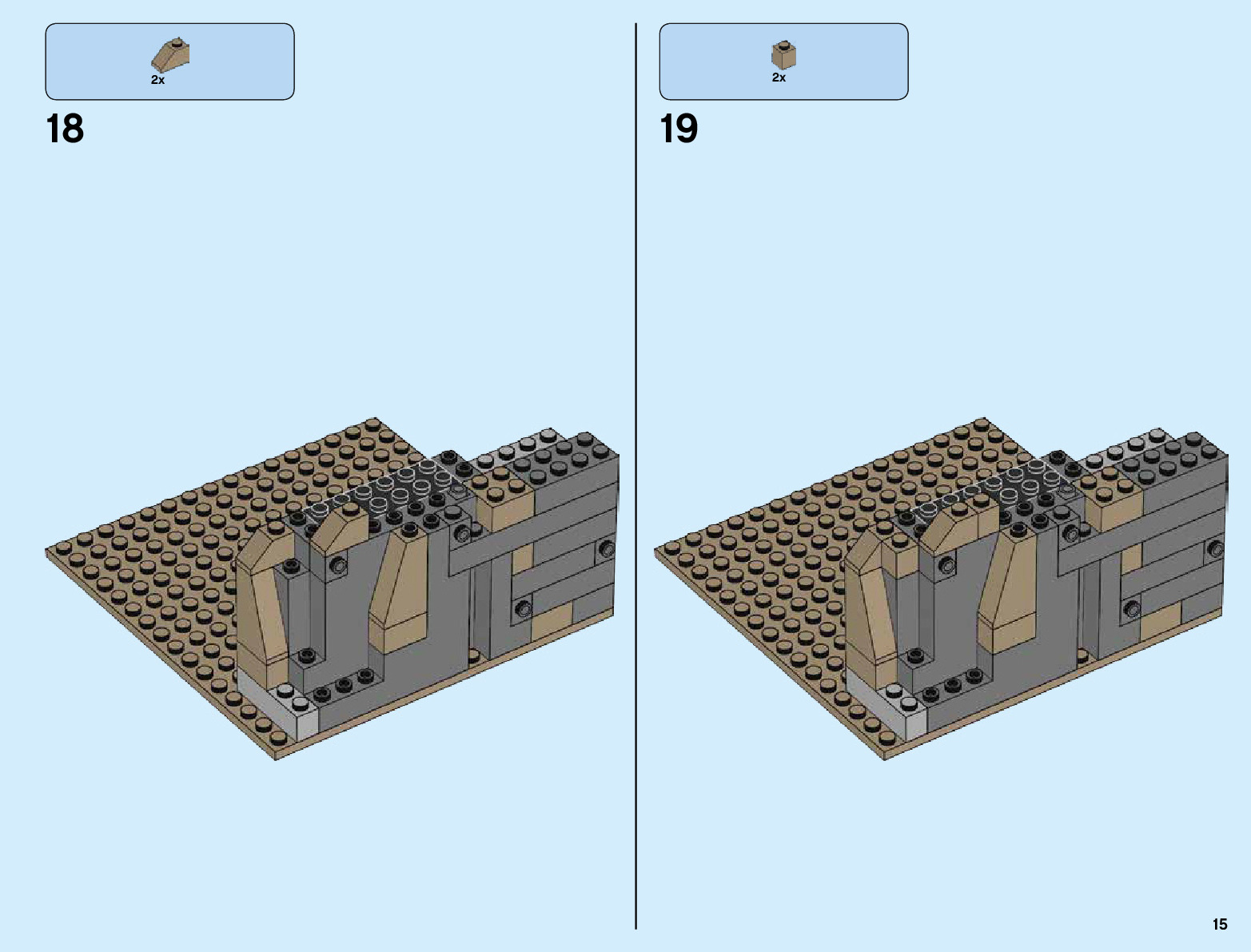 2x

18

2x

19

15