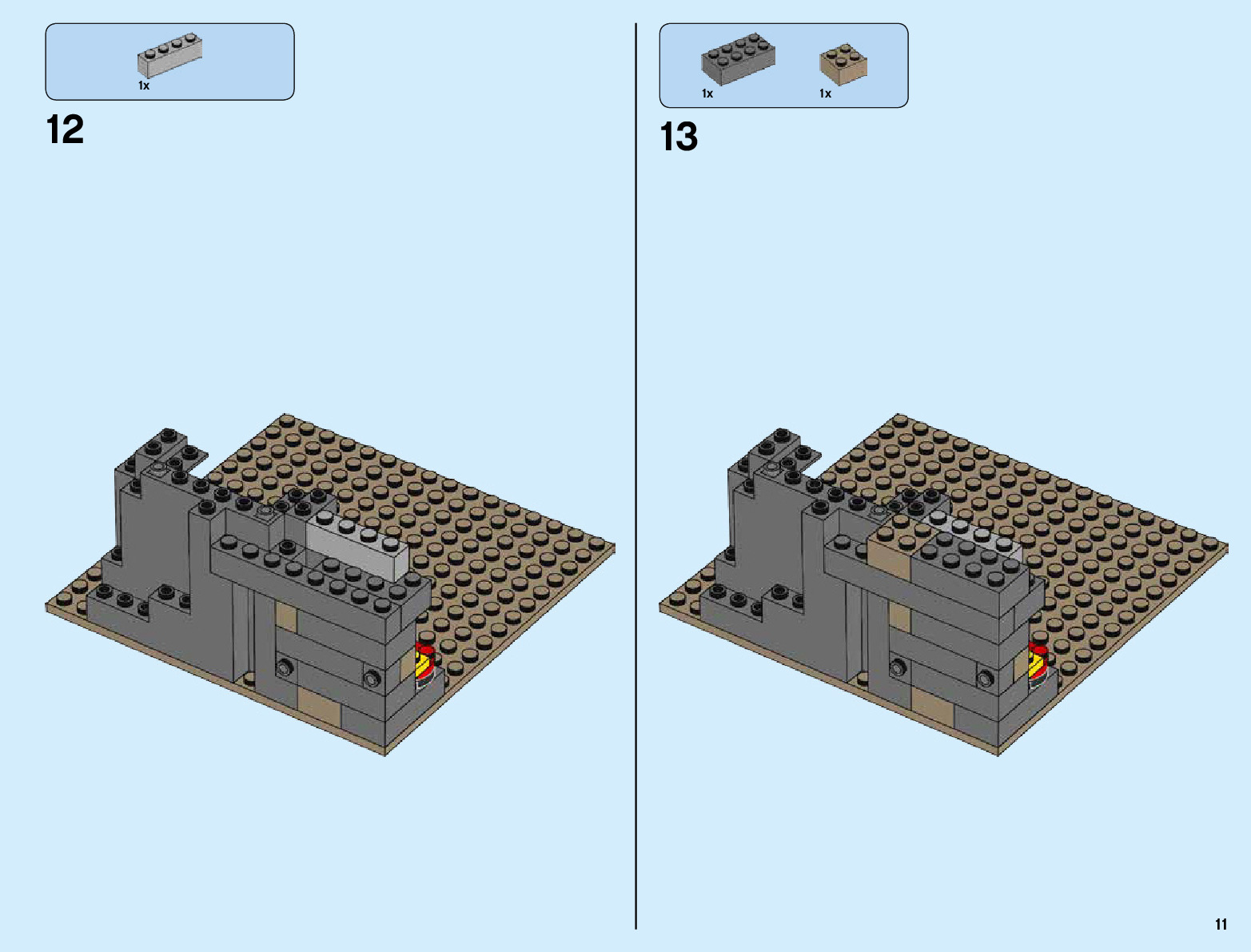 1x

12

1x

1x

13

11