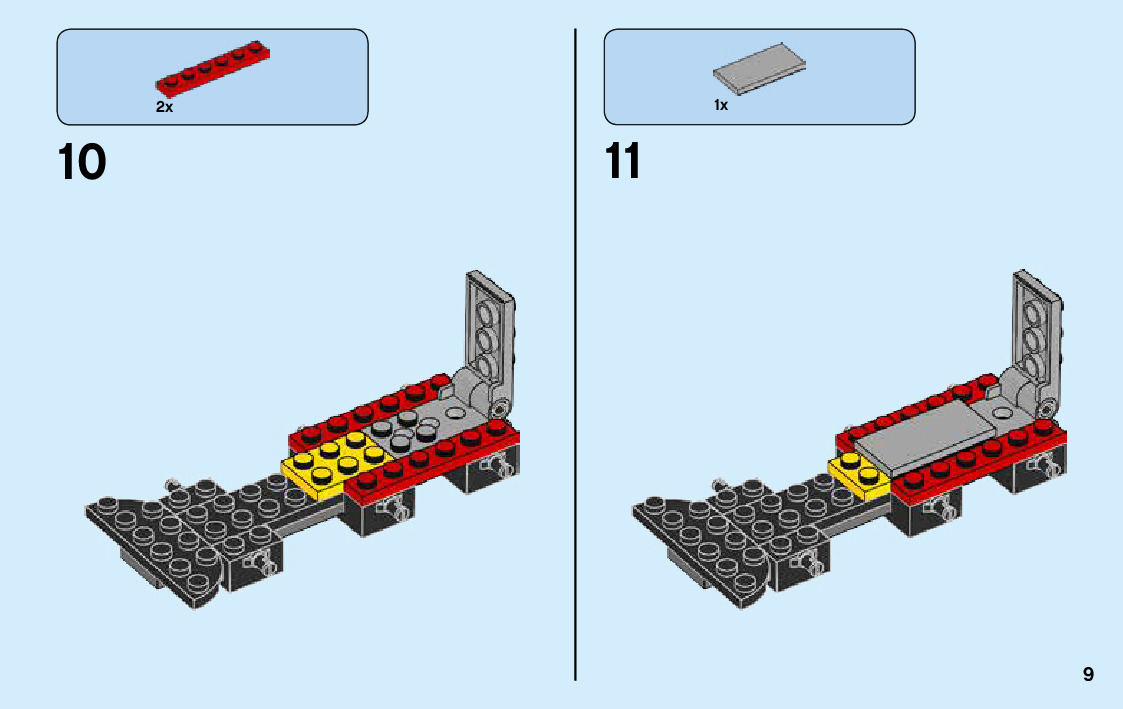 2x

10

1x

11

9