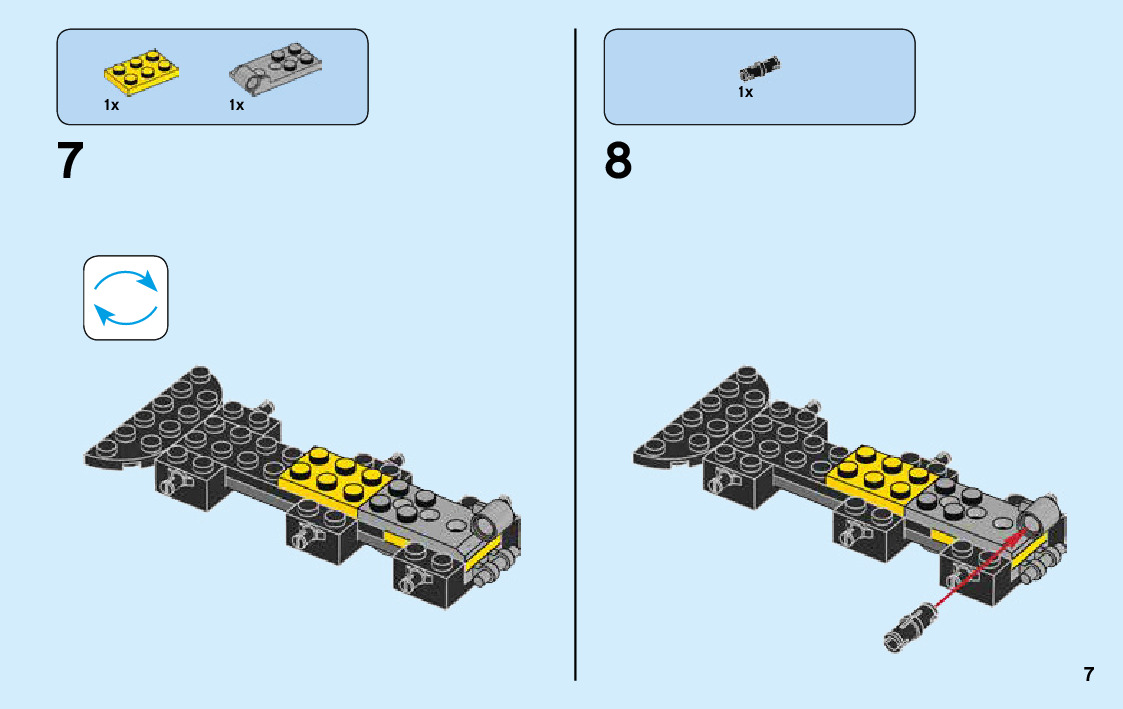 1x 1x

7

1x

8

7