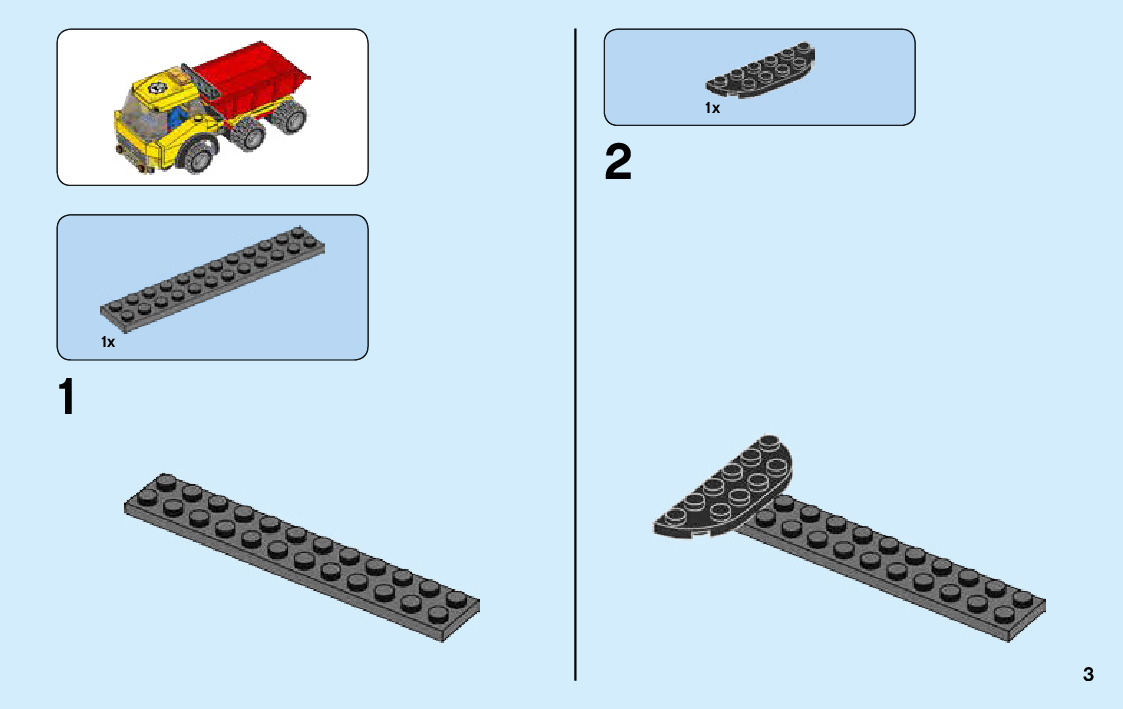 1x

1

1x

2

3