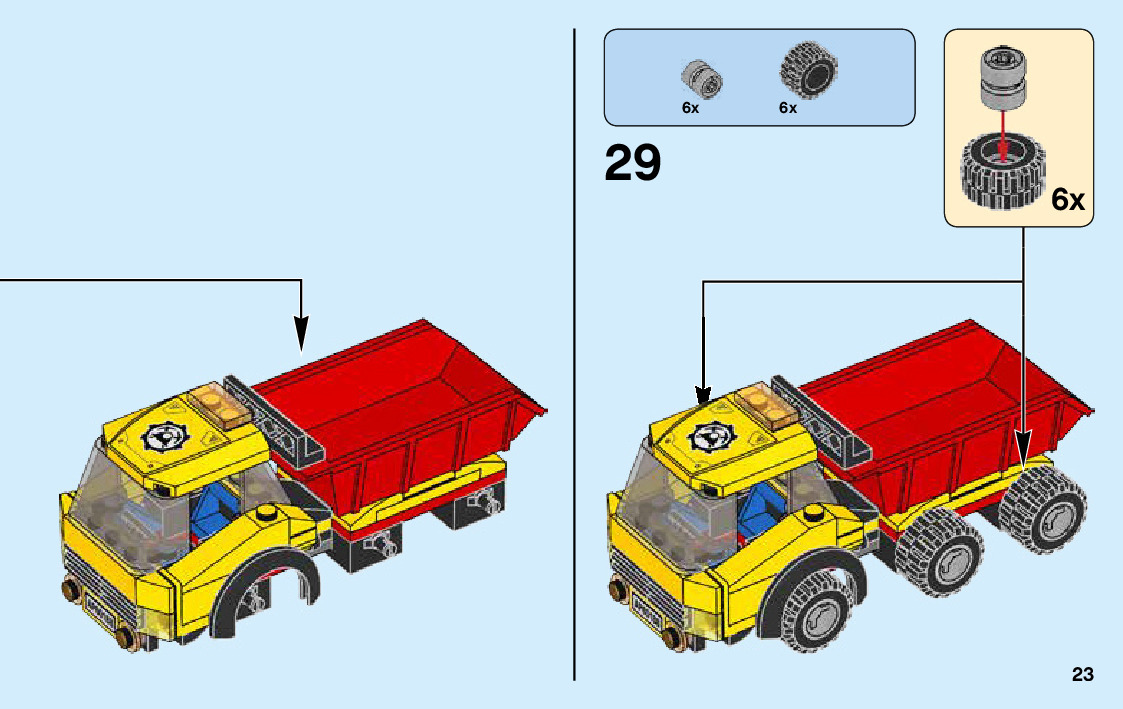 6x
6x

29

6x

23